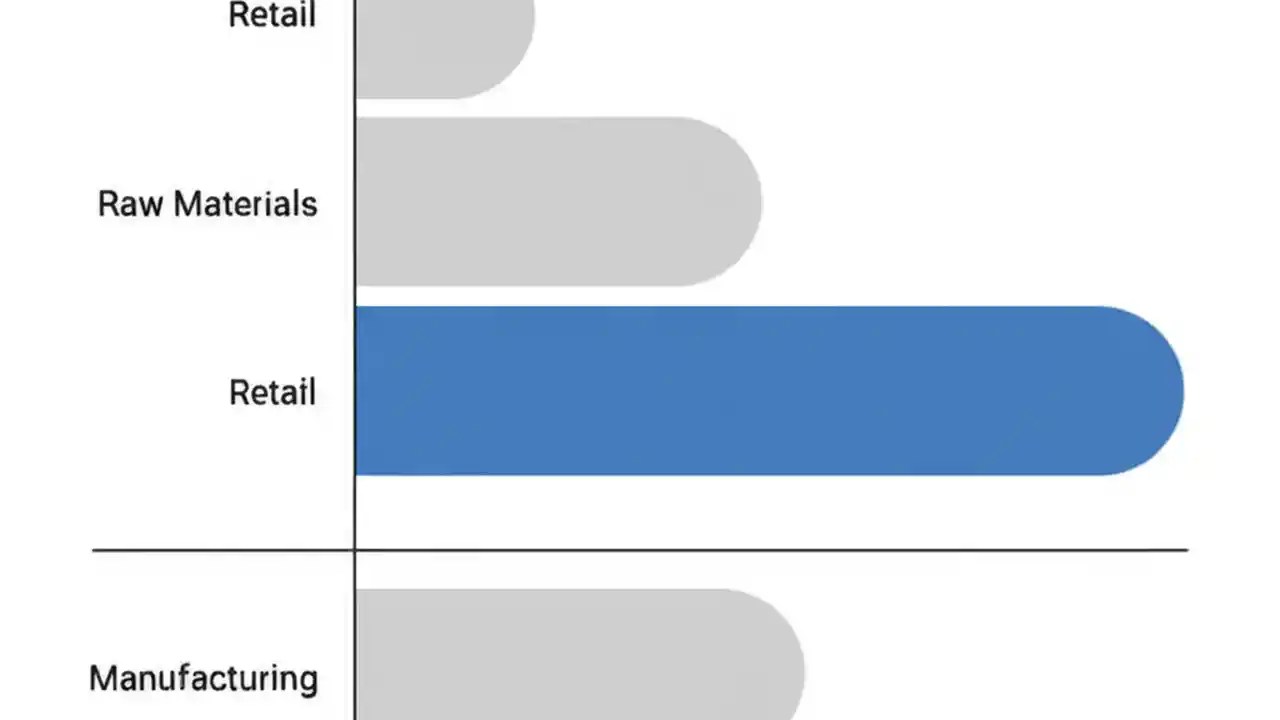 Retail

Raw Materials

Retail

Manufacturing