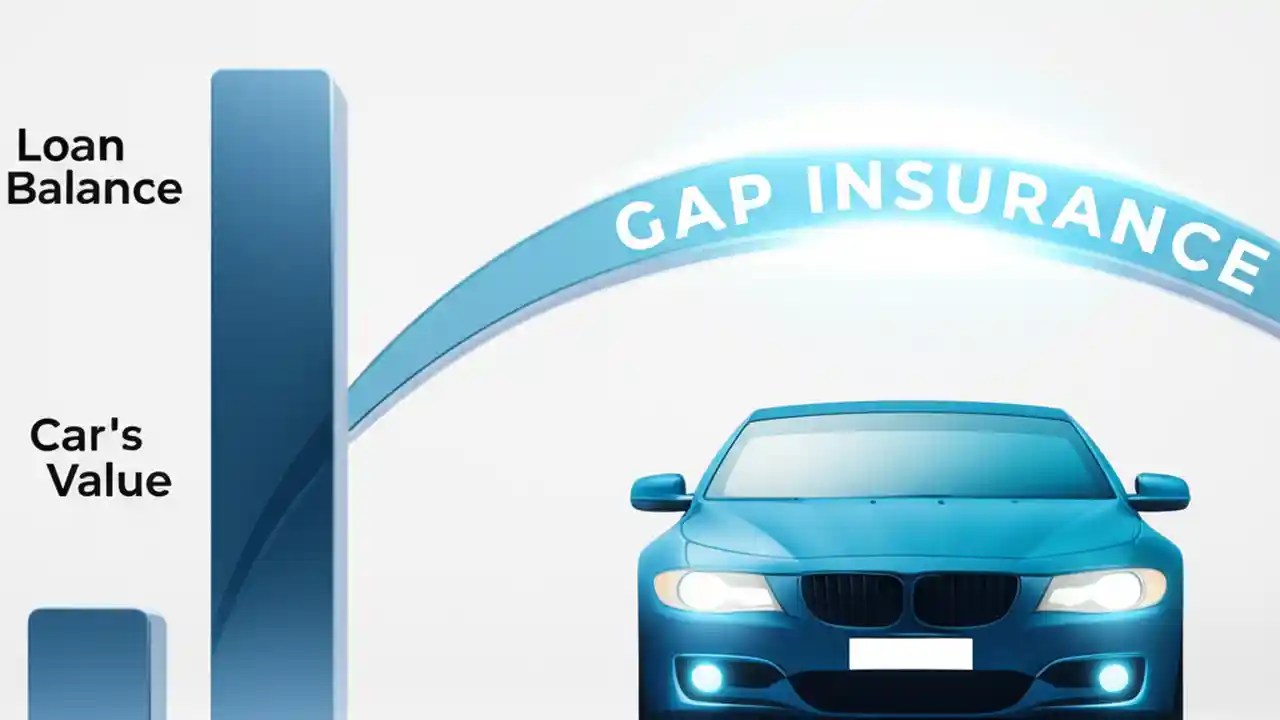 Loan Balance

Car's Value

GAP INSURANCE