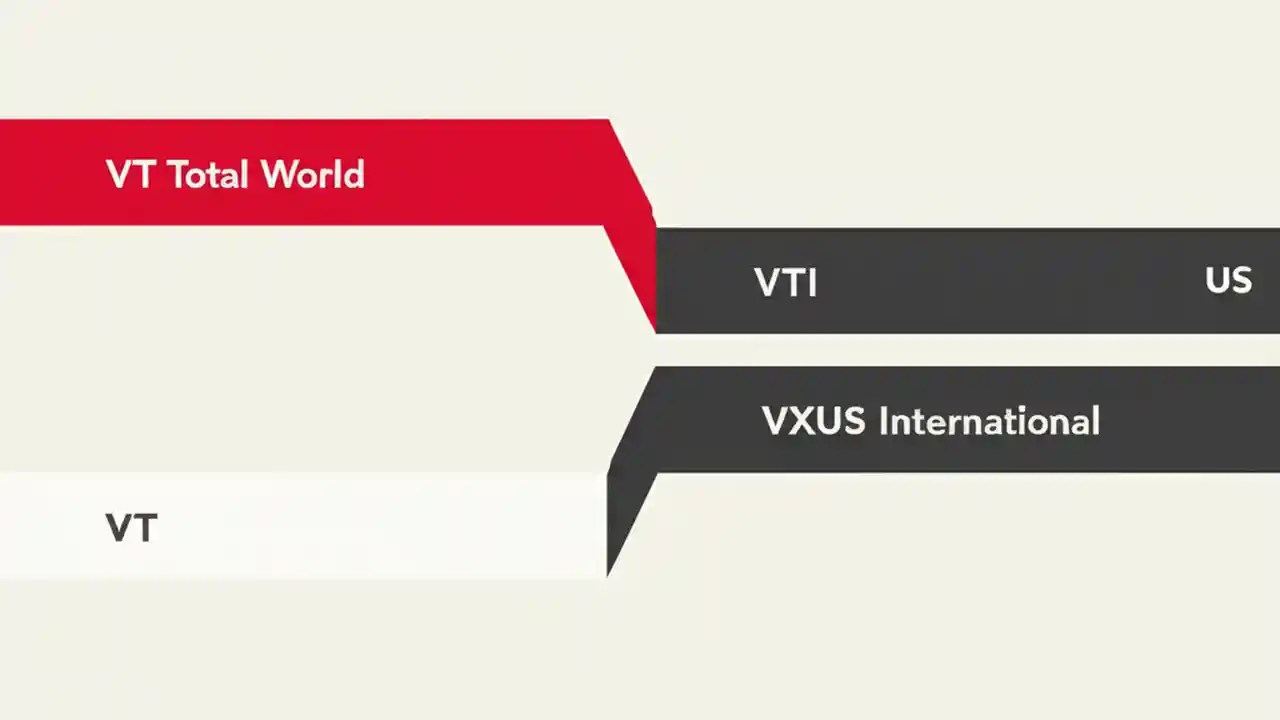 VT Total World

VTI

US

VXUS International

VT