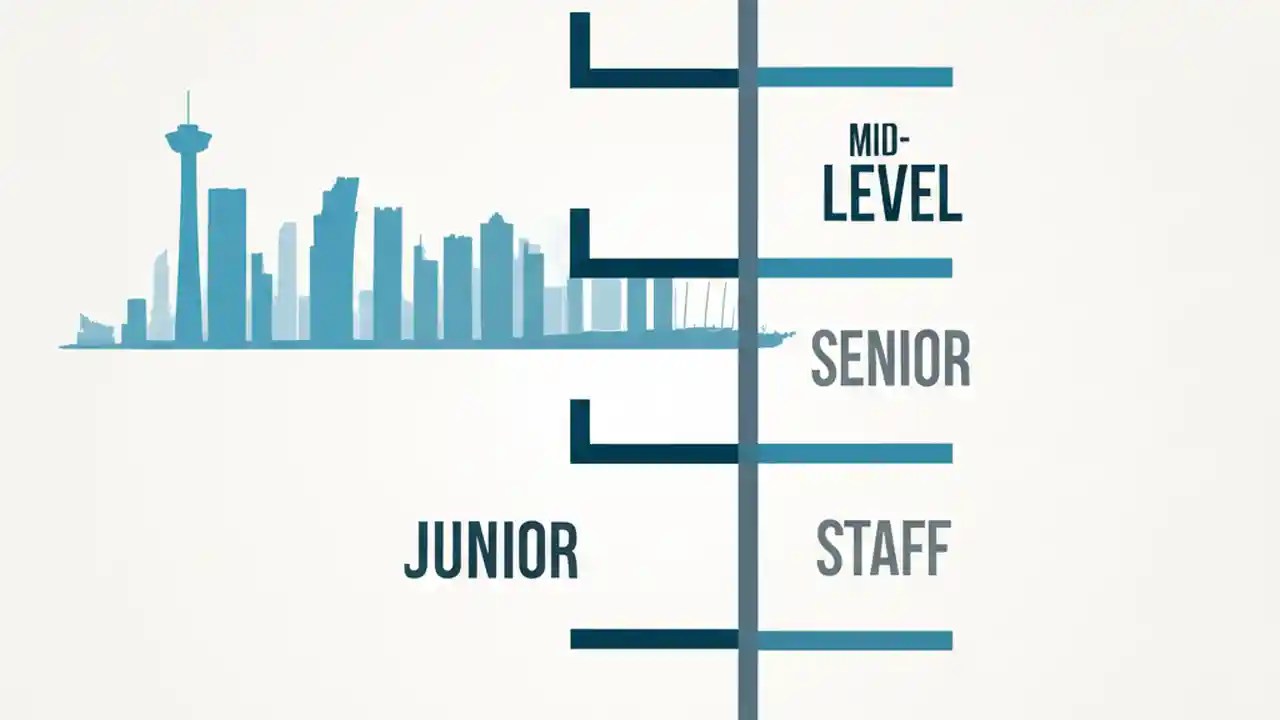 MID-LEVEL

SENIOR

JUNIOR

STAFF