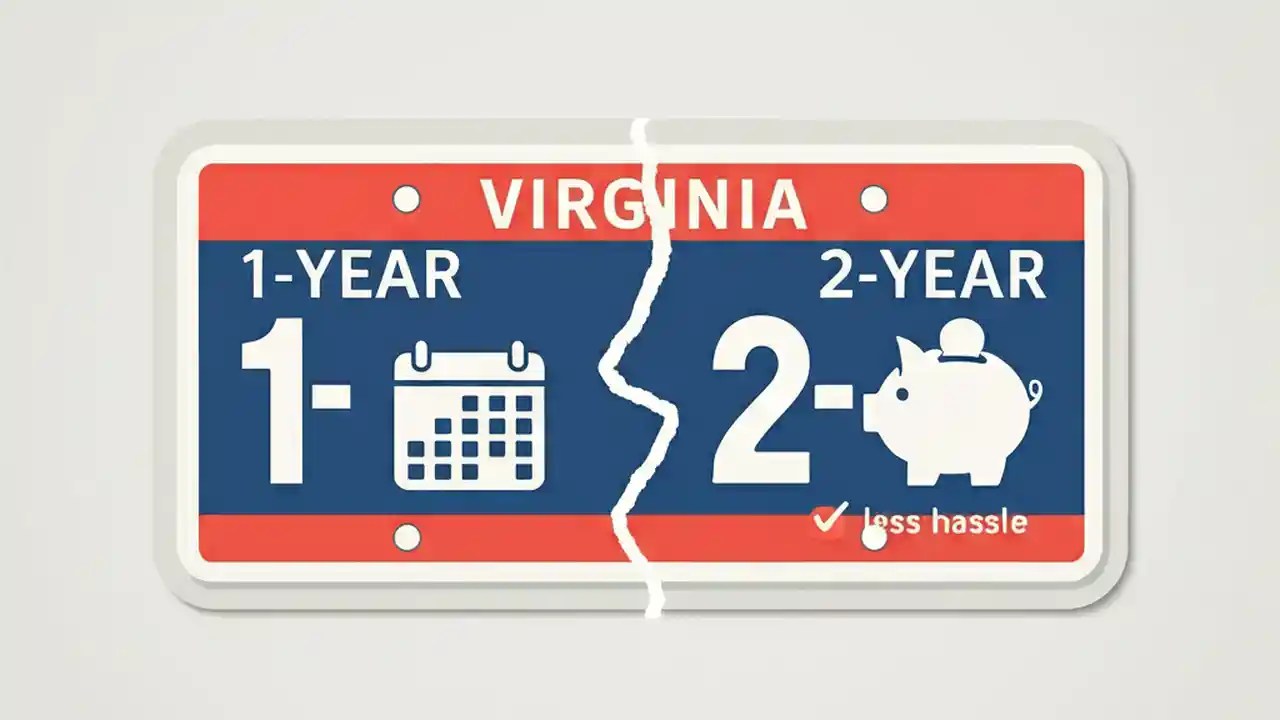 VIRGINIA

1-YEAR

1-

2-YEAR

2-

less hassle