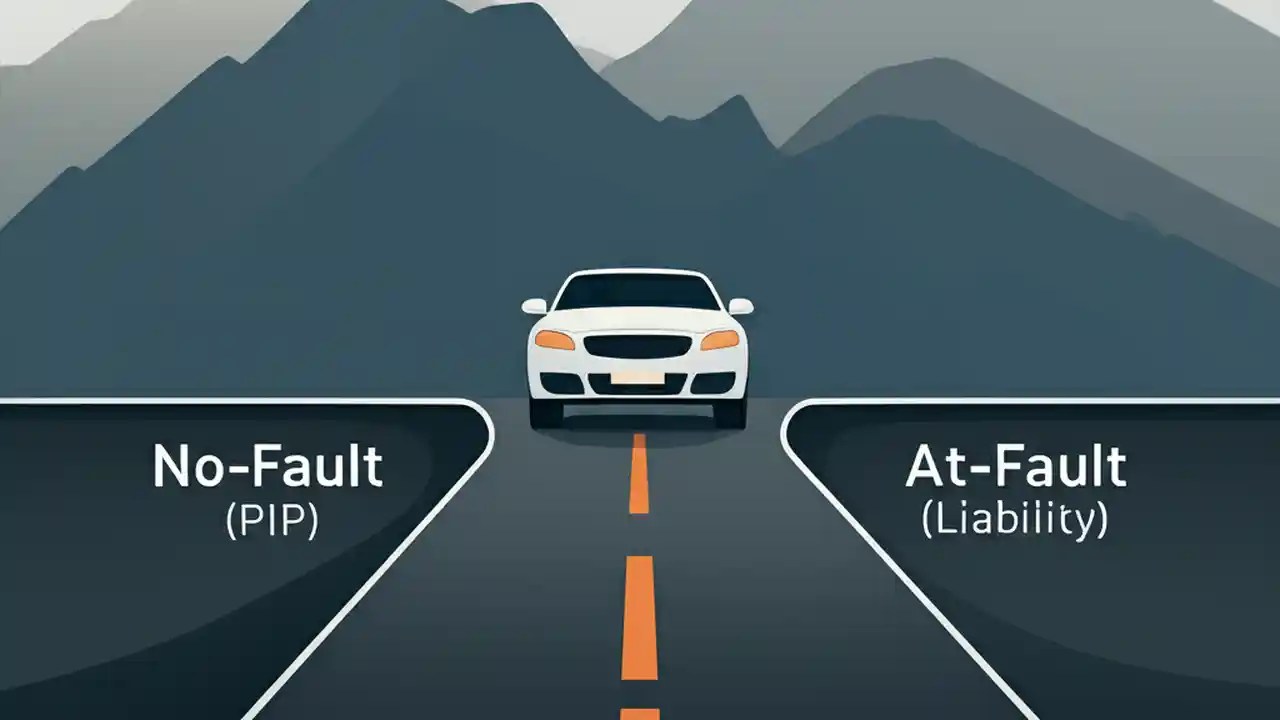 No-Fault
(PIP)

At-Fault
(Liability)