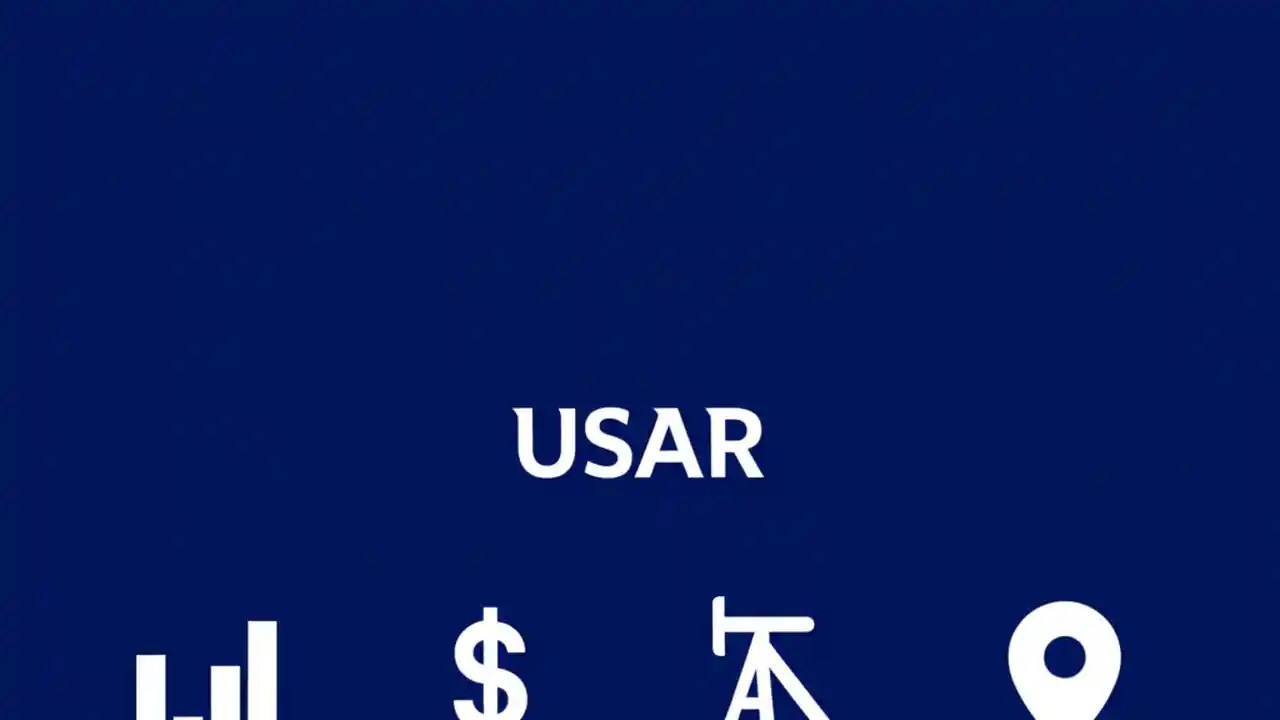 USAR