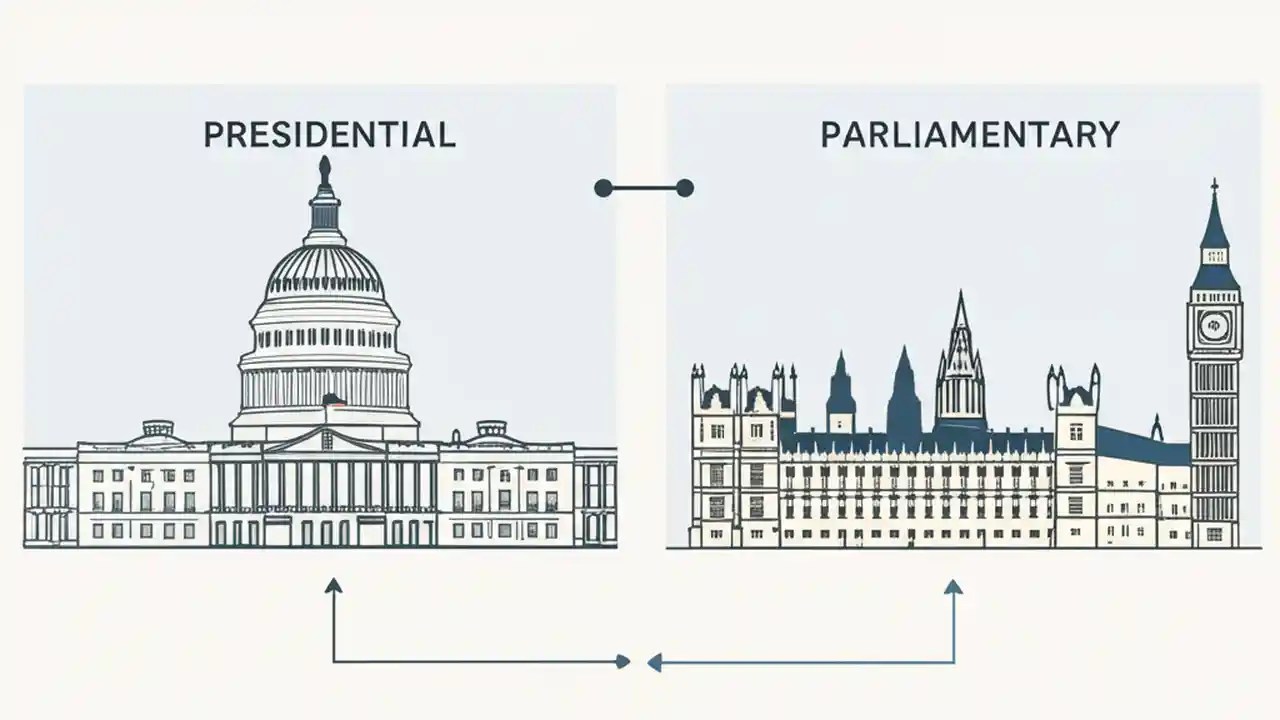 PRESIDENTIAL

PARLIAMENTARY