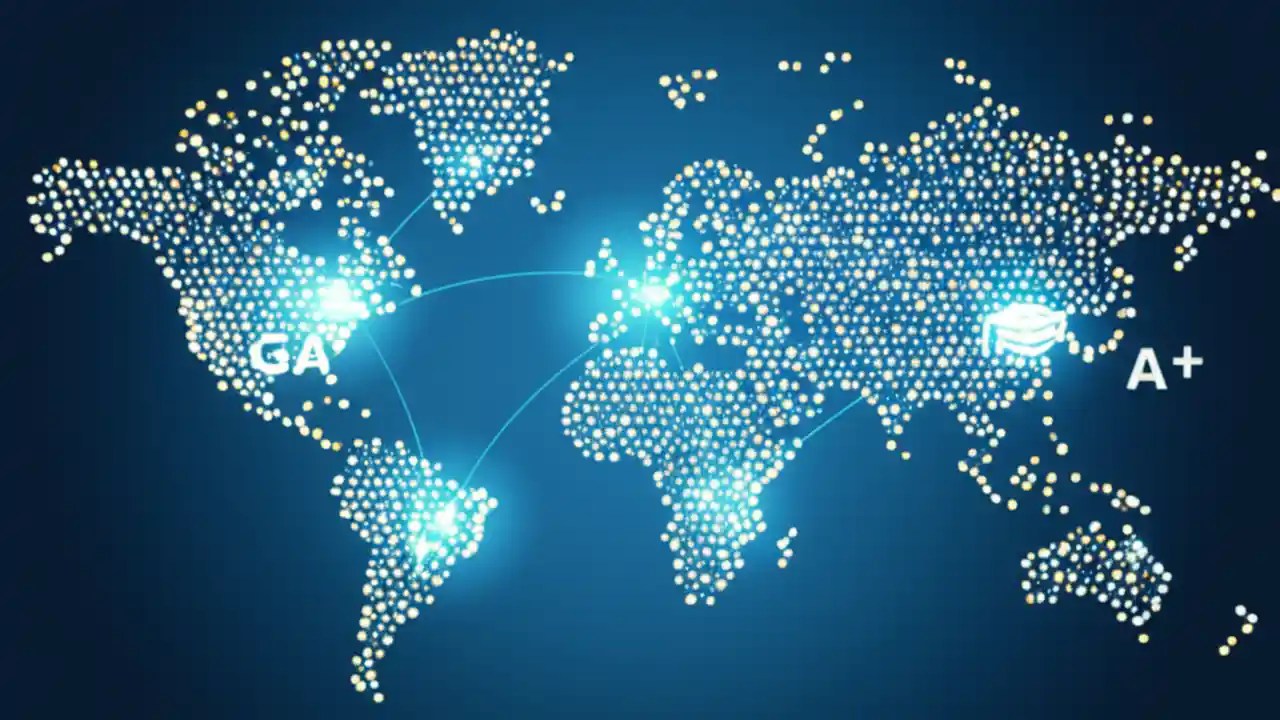 GA

A+