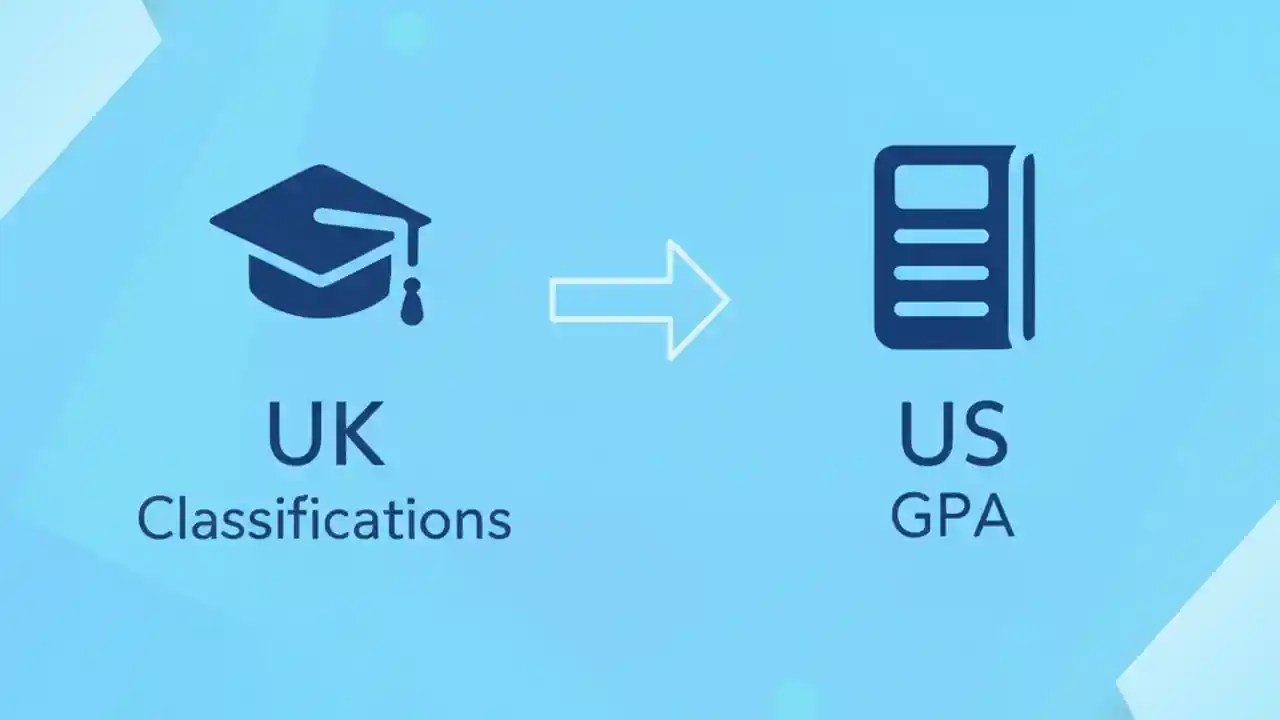 UK
Classifications

US
GPA