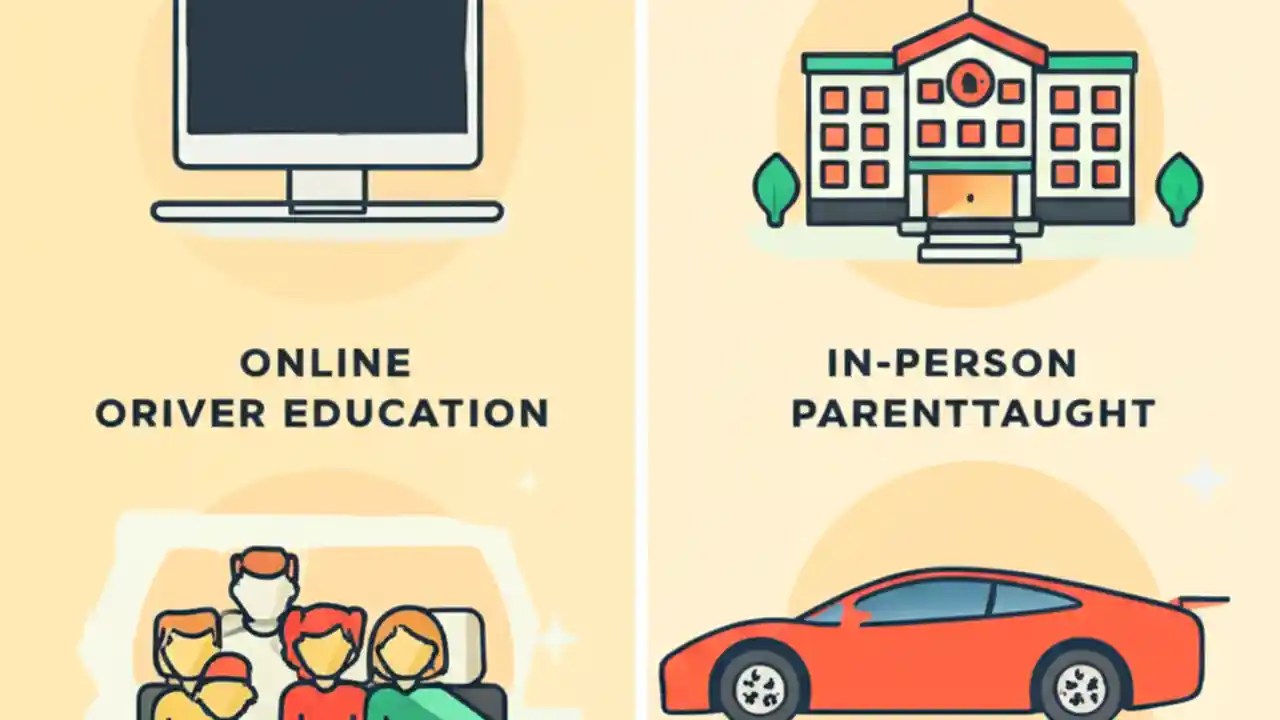 ONLINE
ORIVER EDUCATION

IN-PERSON
PARENTTAUGHT