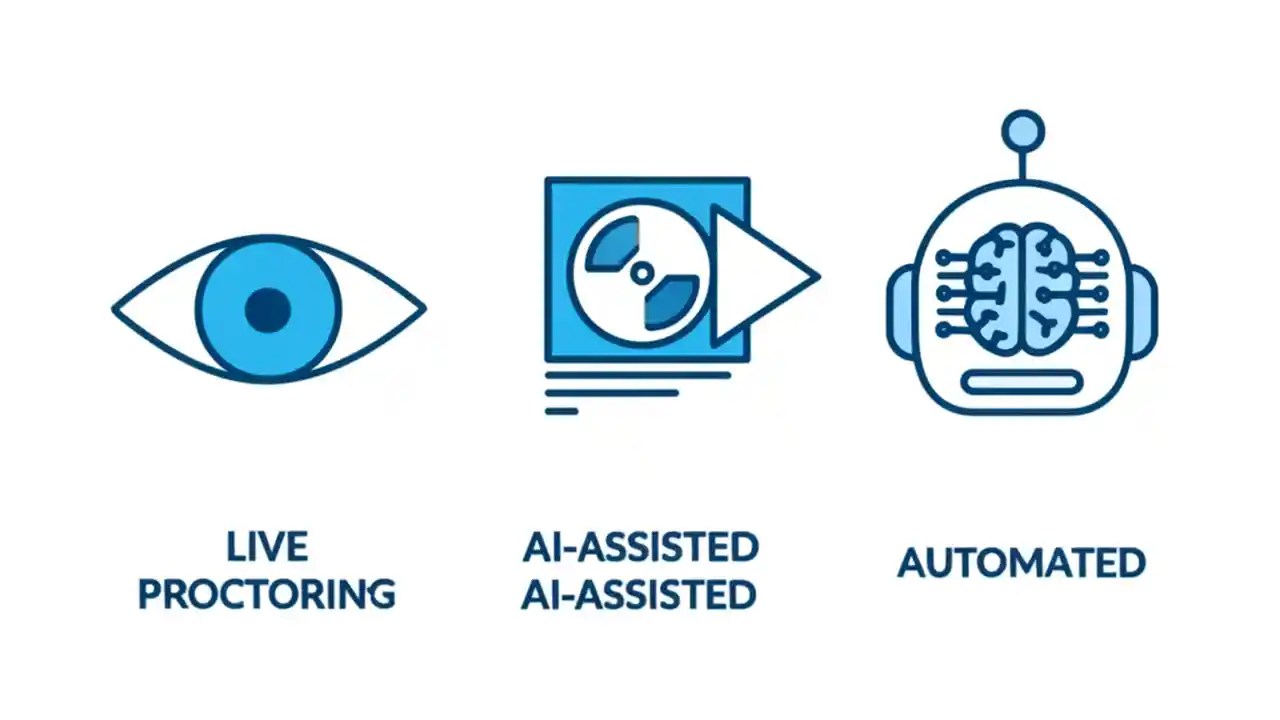 LIVE PROCTORING

AI-ASSISTED AI-ASSISTED

AUTOMATED