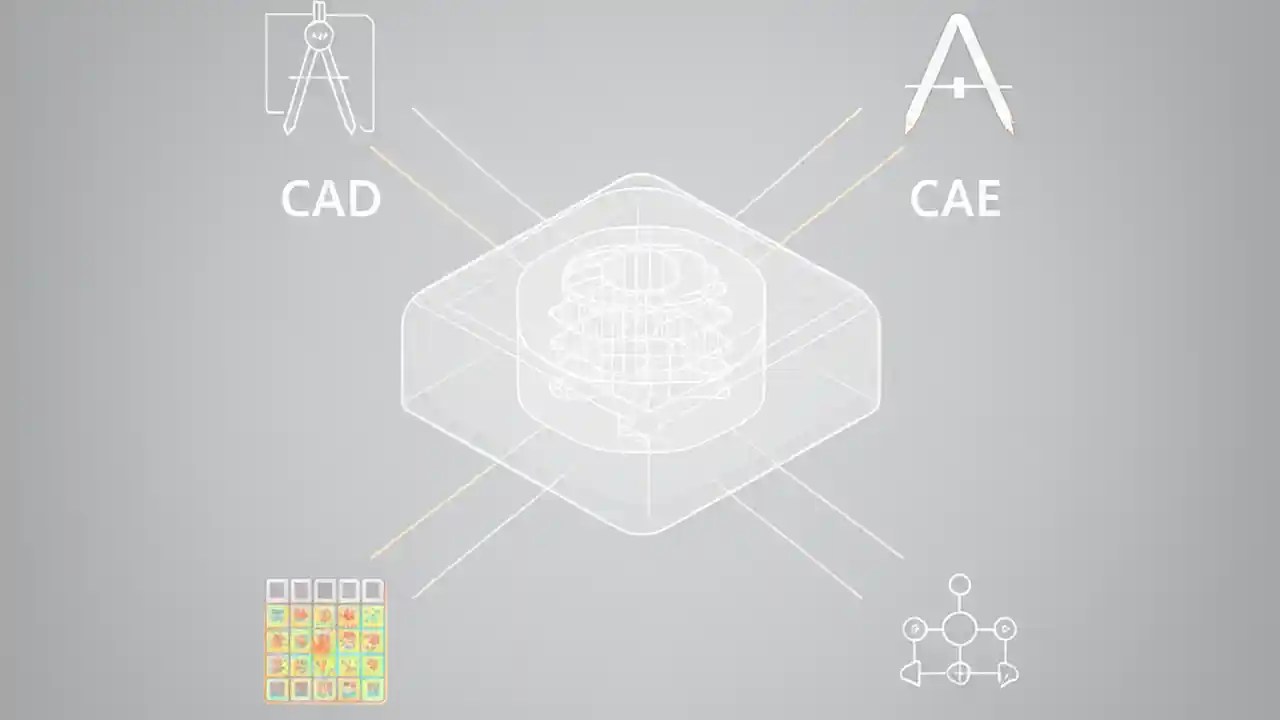 CAD

CAE