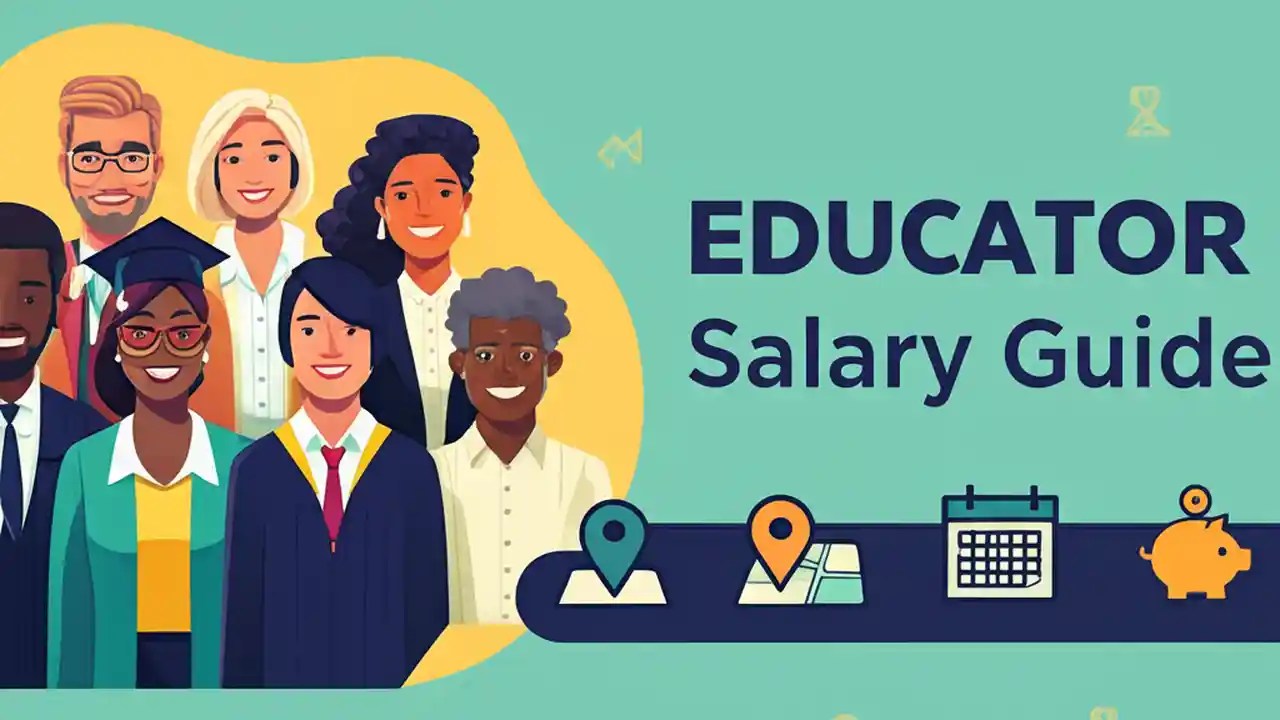 EDUCATOR
Salary Guide