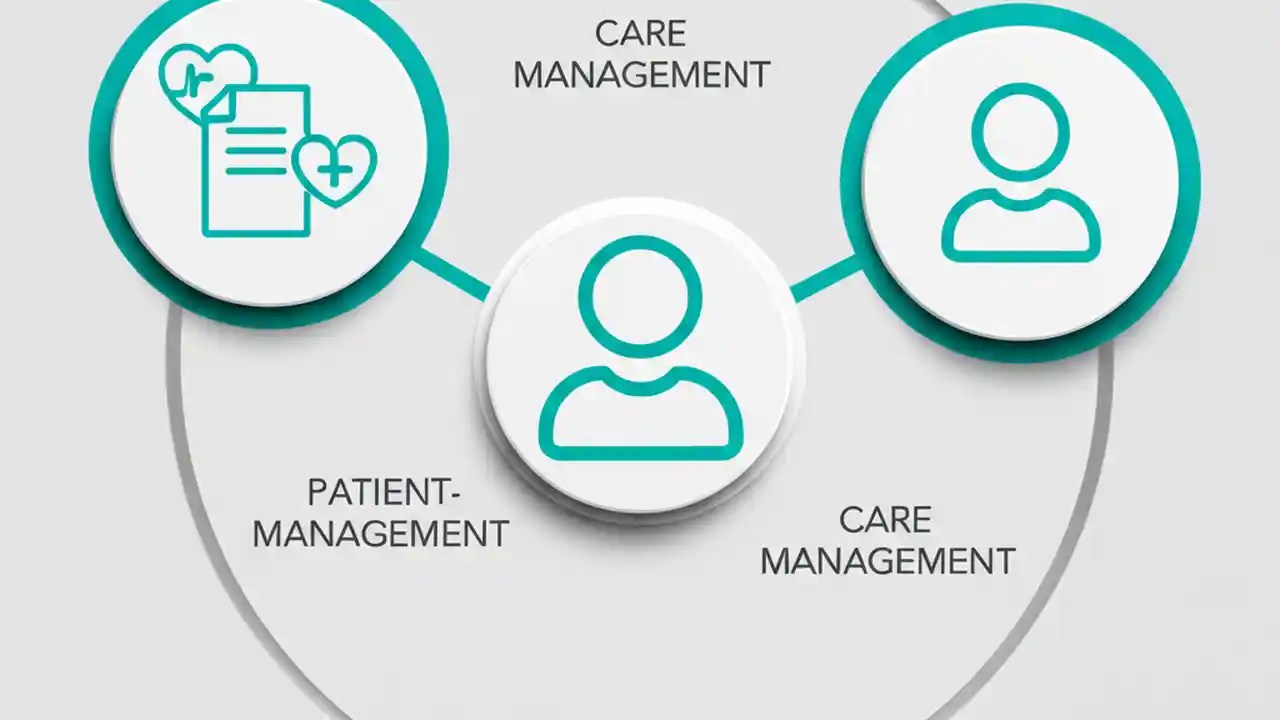 CARE MANAGEMENT

PATIENT-MANAGEMENT

CARE MANAGEMENT