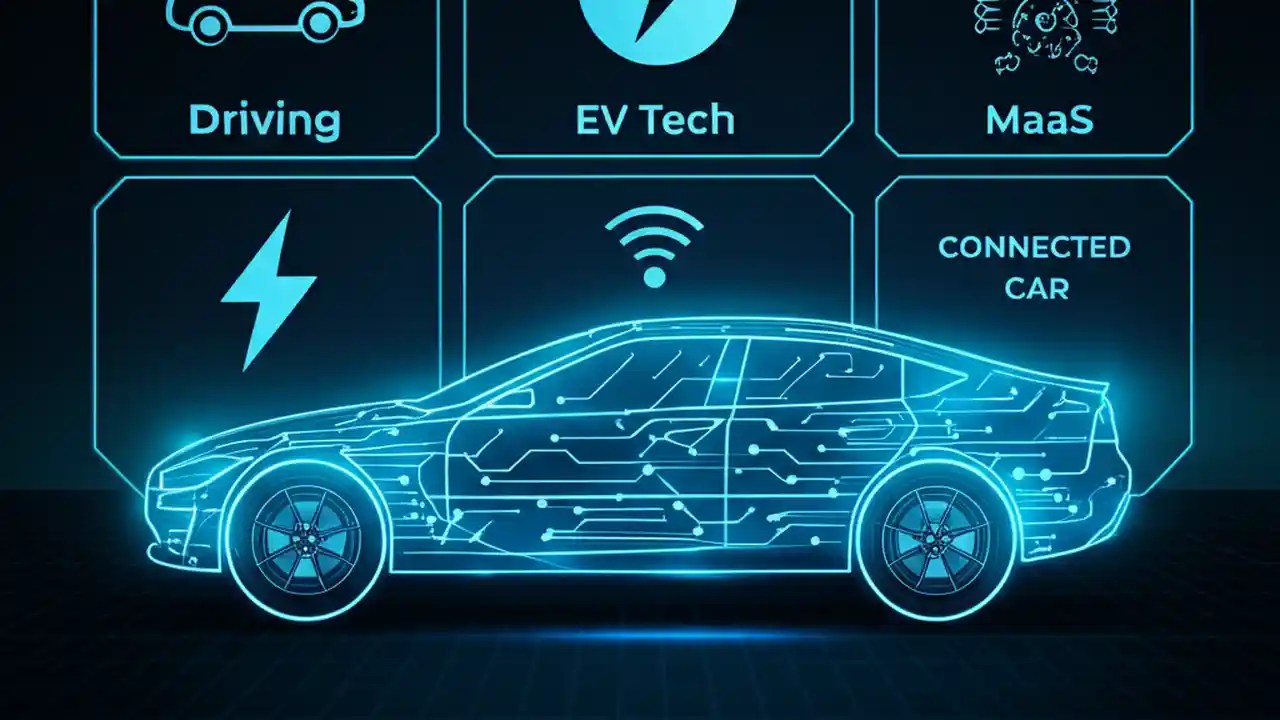 Driving

EV Tech

MaaS

CONNECTED CAR