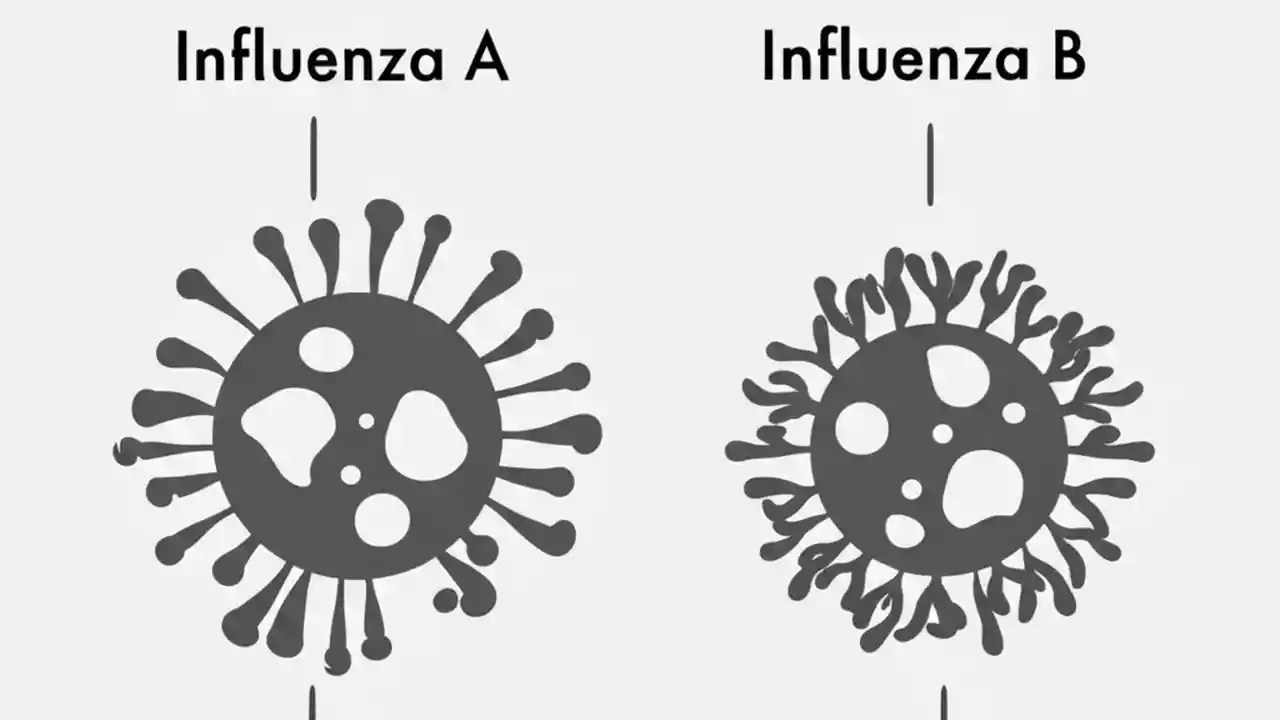 Influenza A

Influenza B