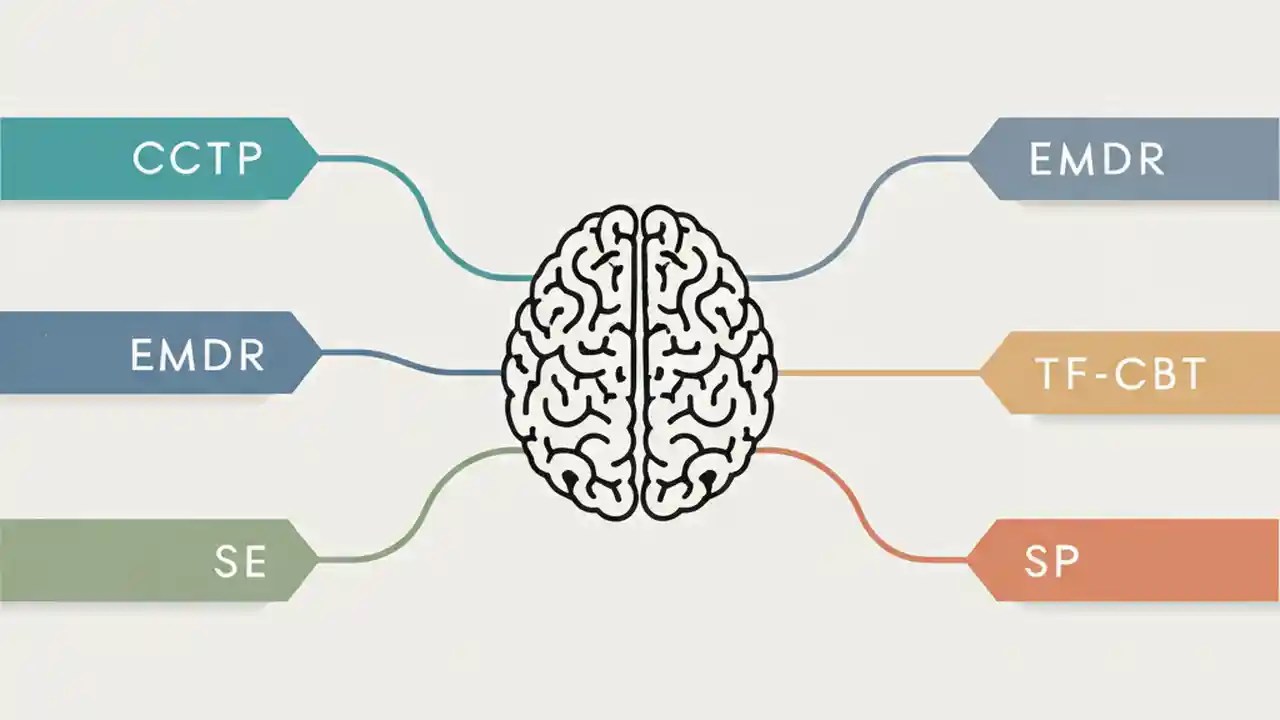 CCTP

EMDR

SE

EMDR

TF-CBT

SP