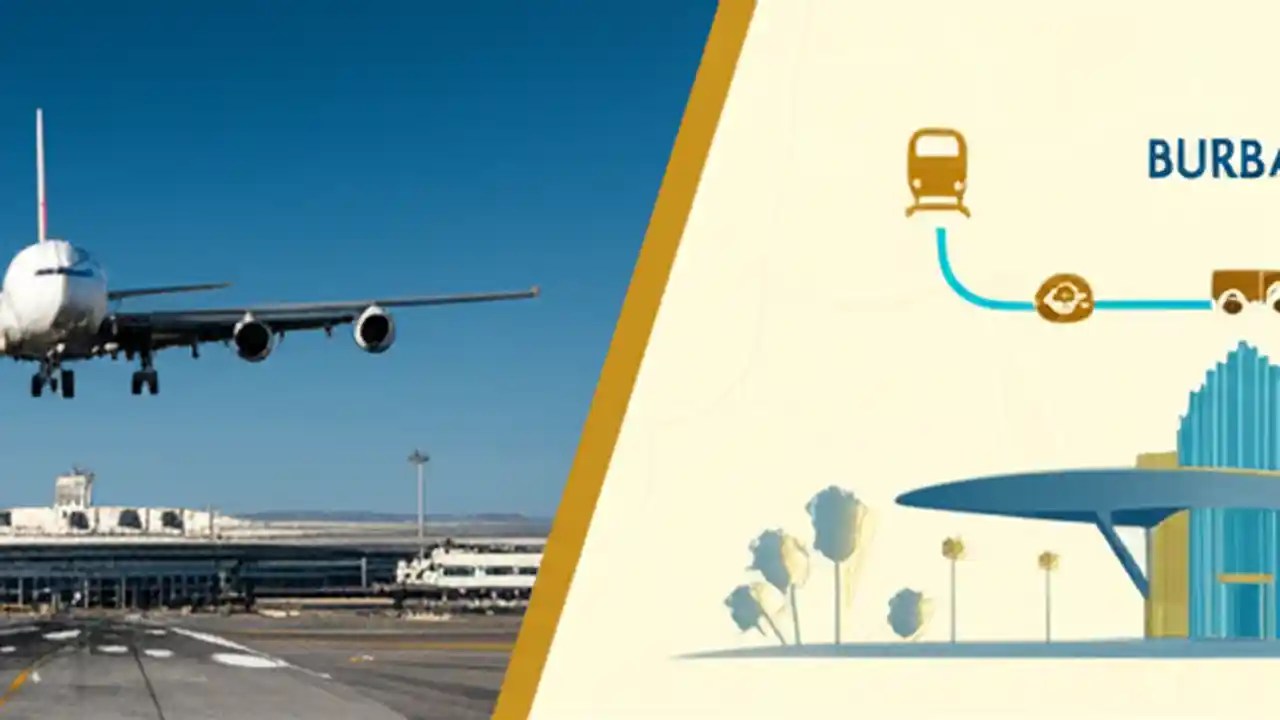 BURBA