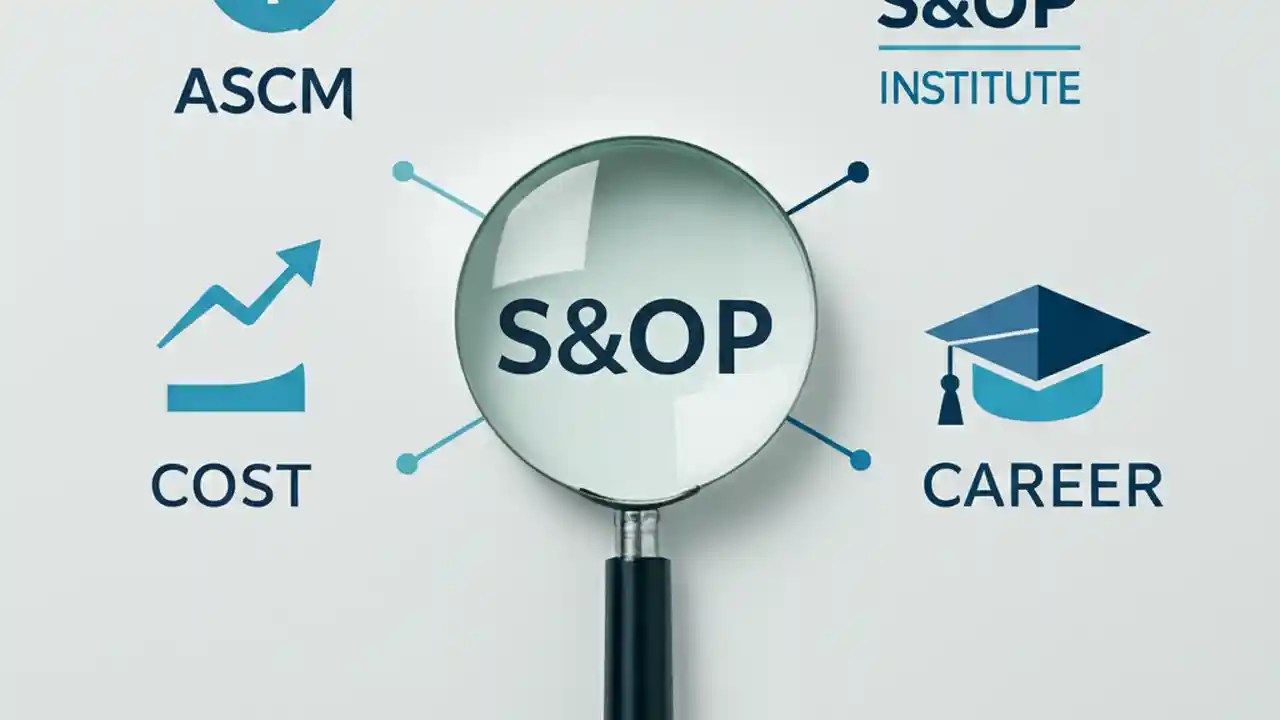 ASCM

S&OP
INSTITUTE

S&OP

COST

CAREER