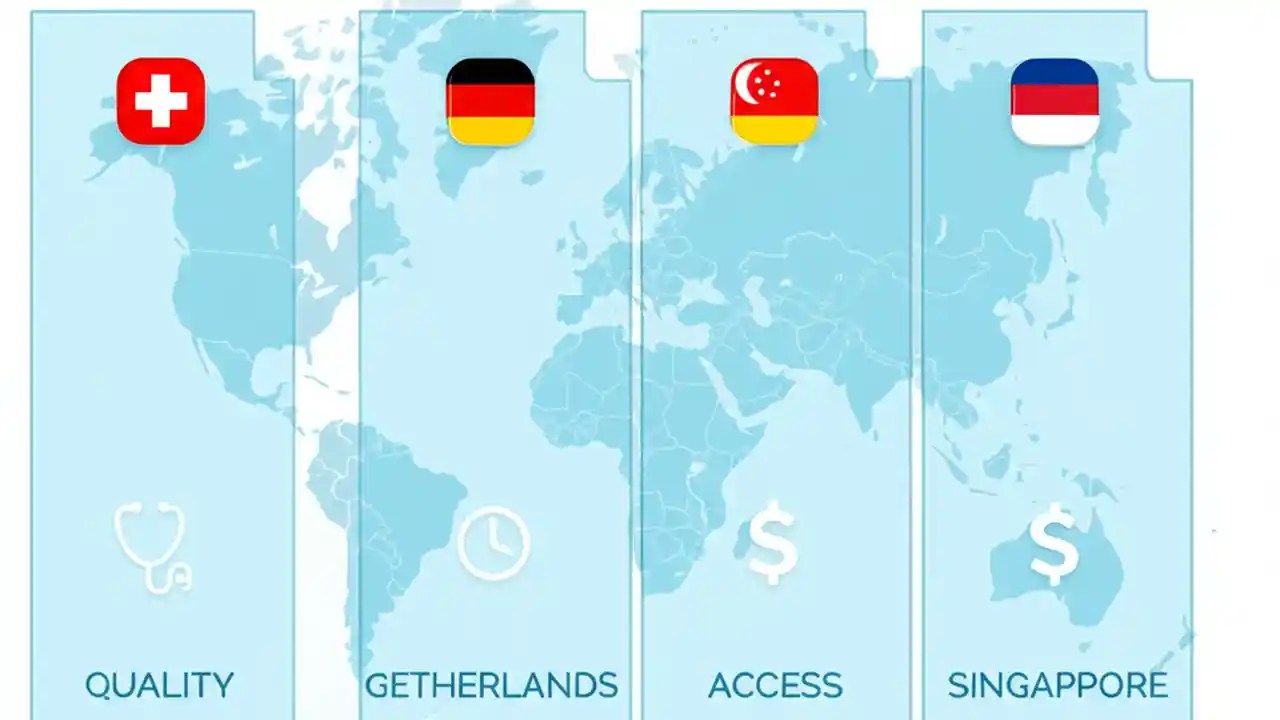 QUALITY

GETHERLANDS

ACCESS

SINGAPPORE