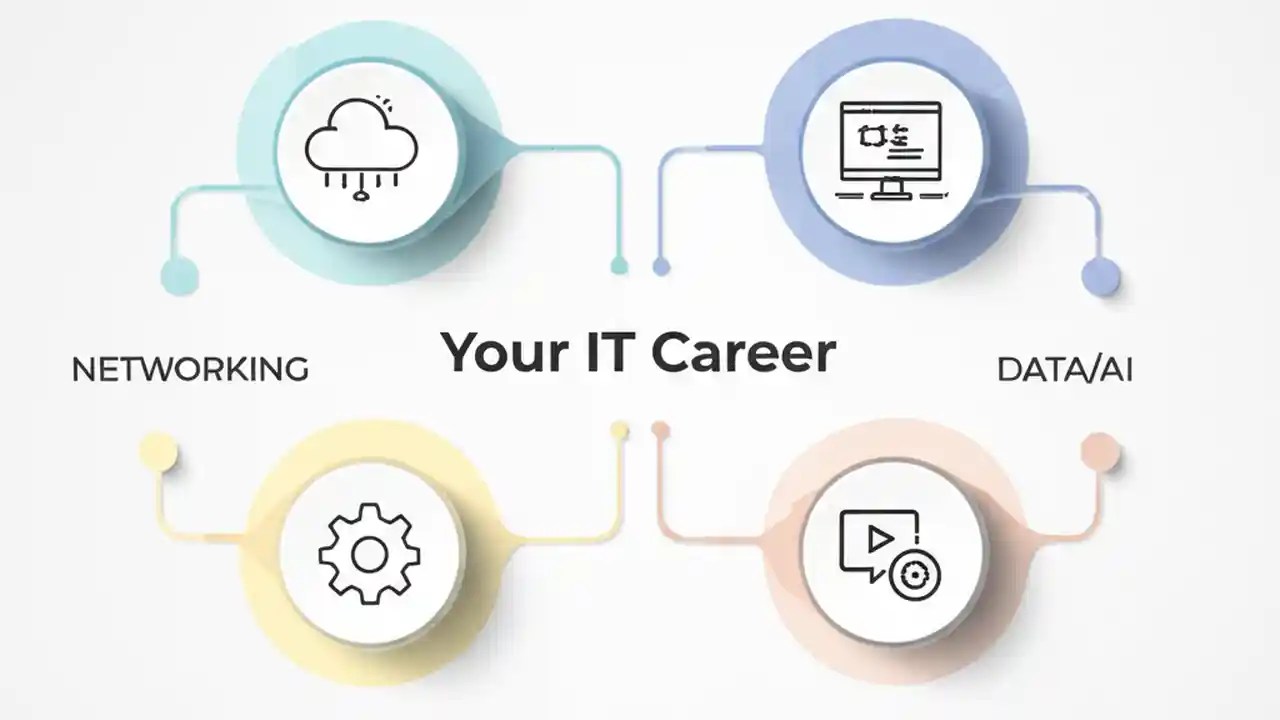 NETWORKING

Your IT Career

DATA/AI