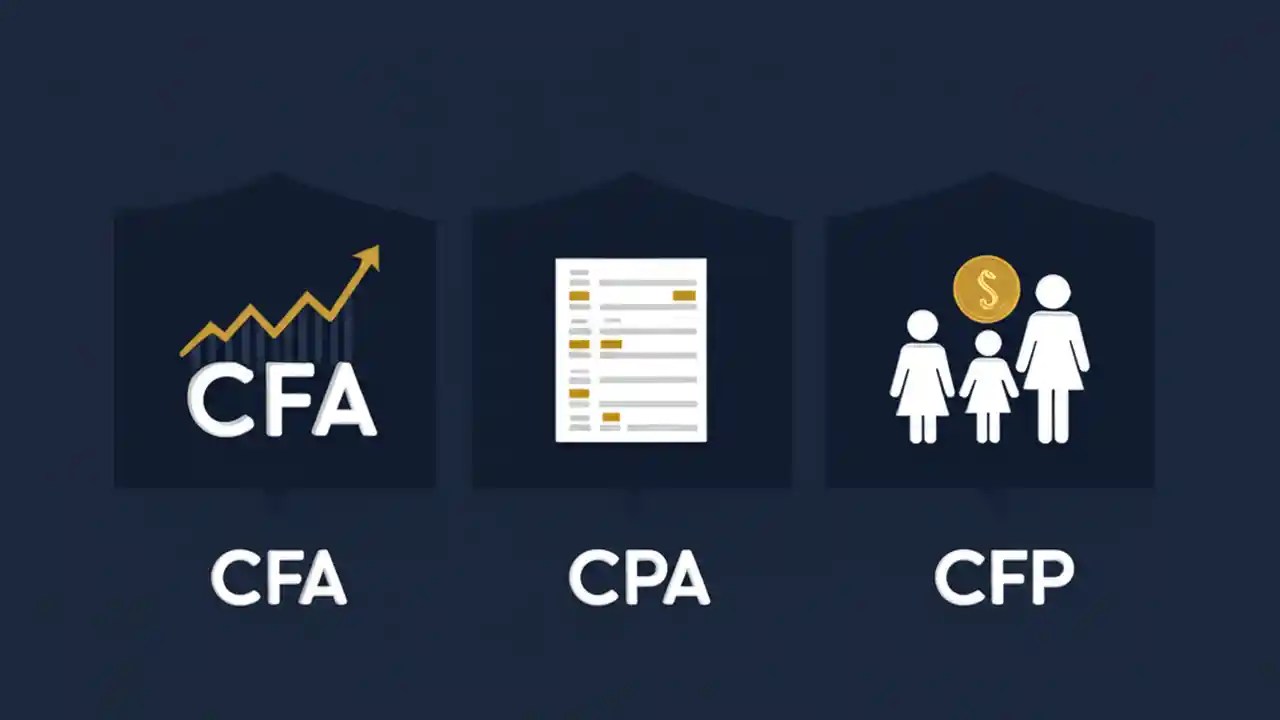 CFA

$

CFA

CPA

CFP