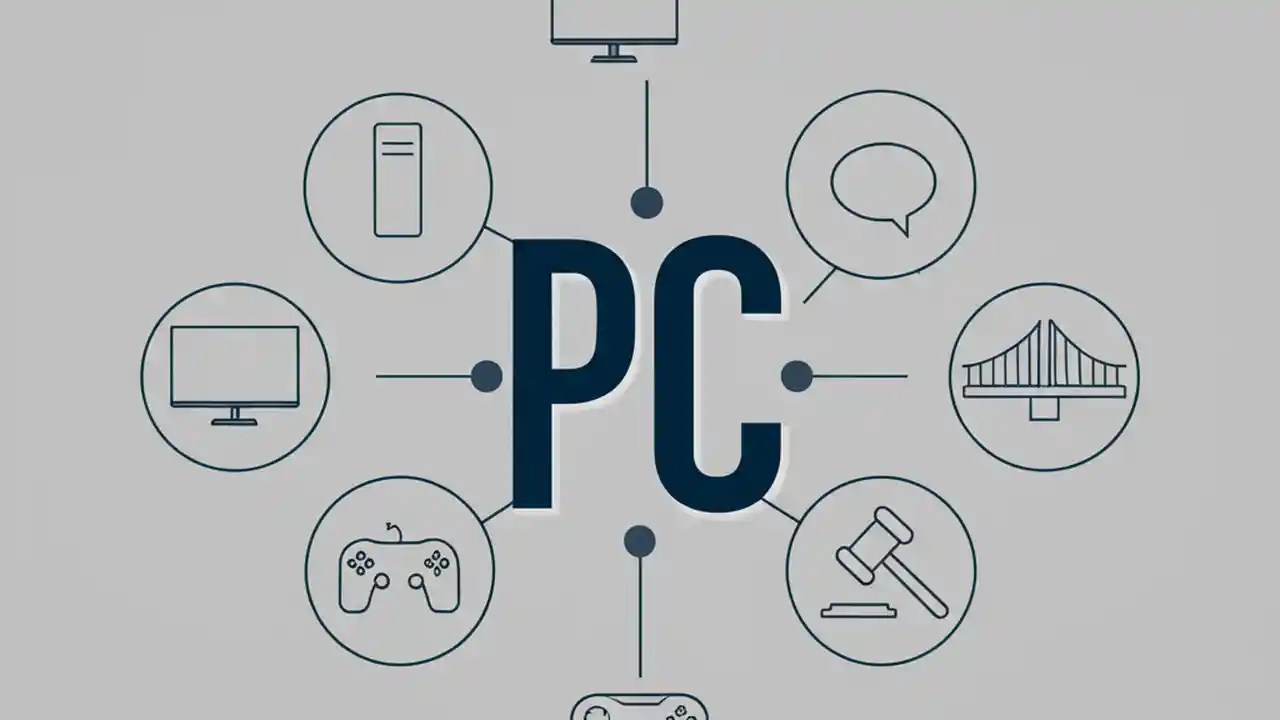 PC