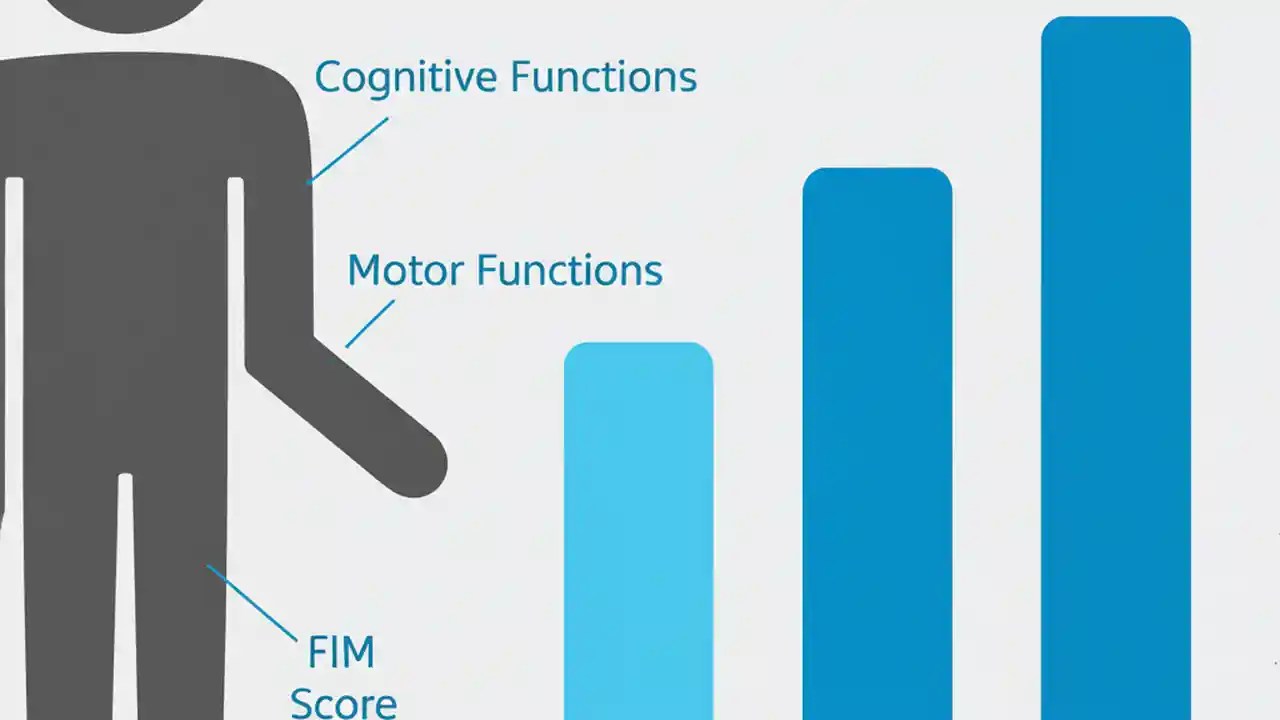 Cognitive Functions

Motor Functions

FIM Score