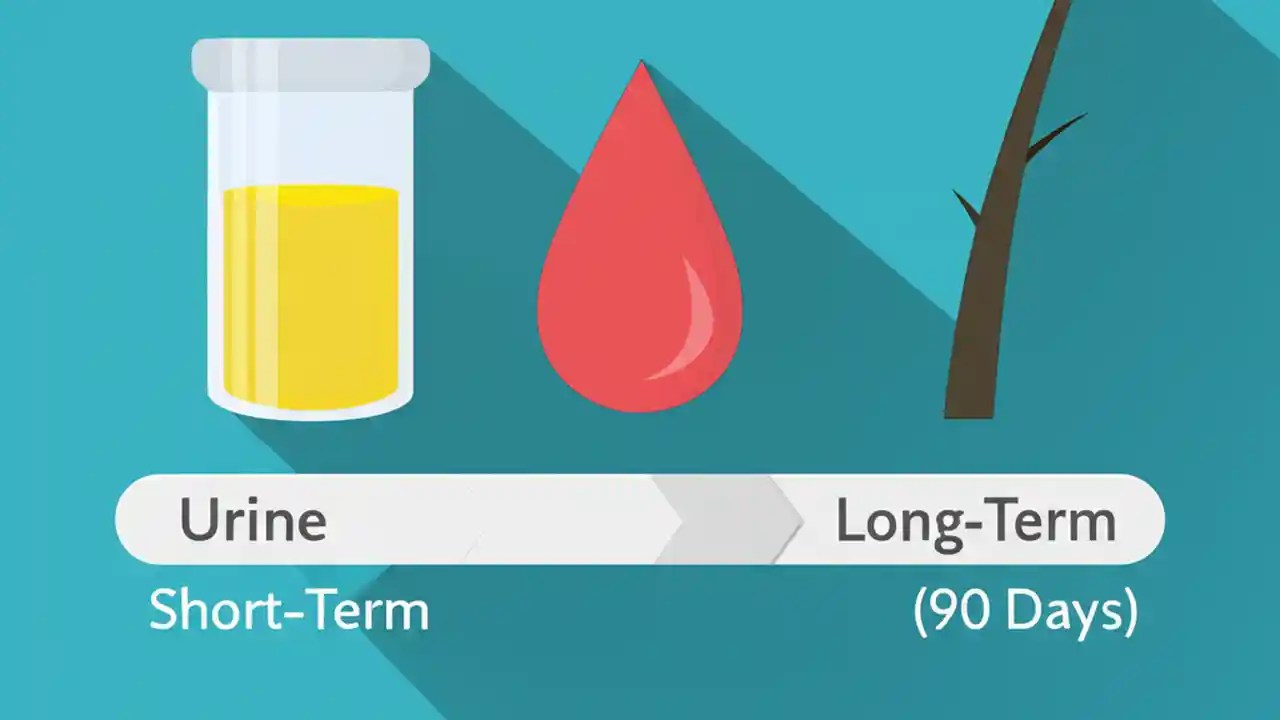 Urine

Long-Term

Short-Term

(90 Days)