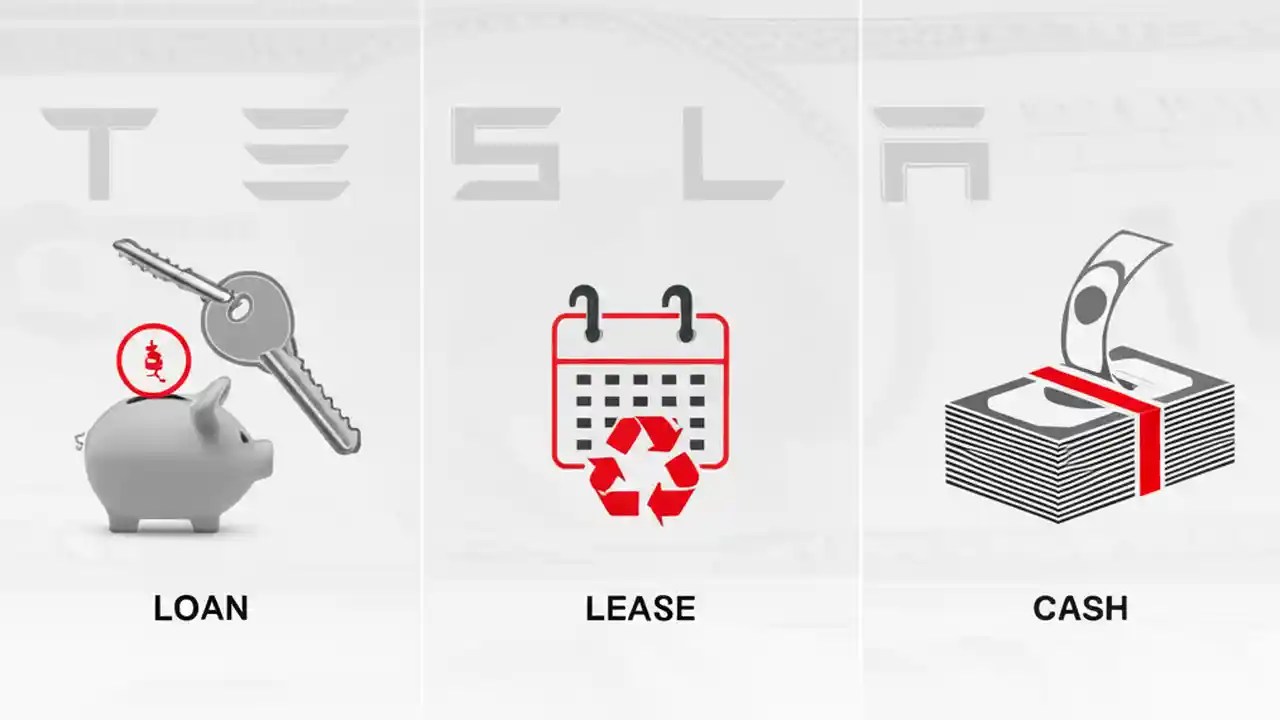 TESLA

LOAN

LEASE

CASH