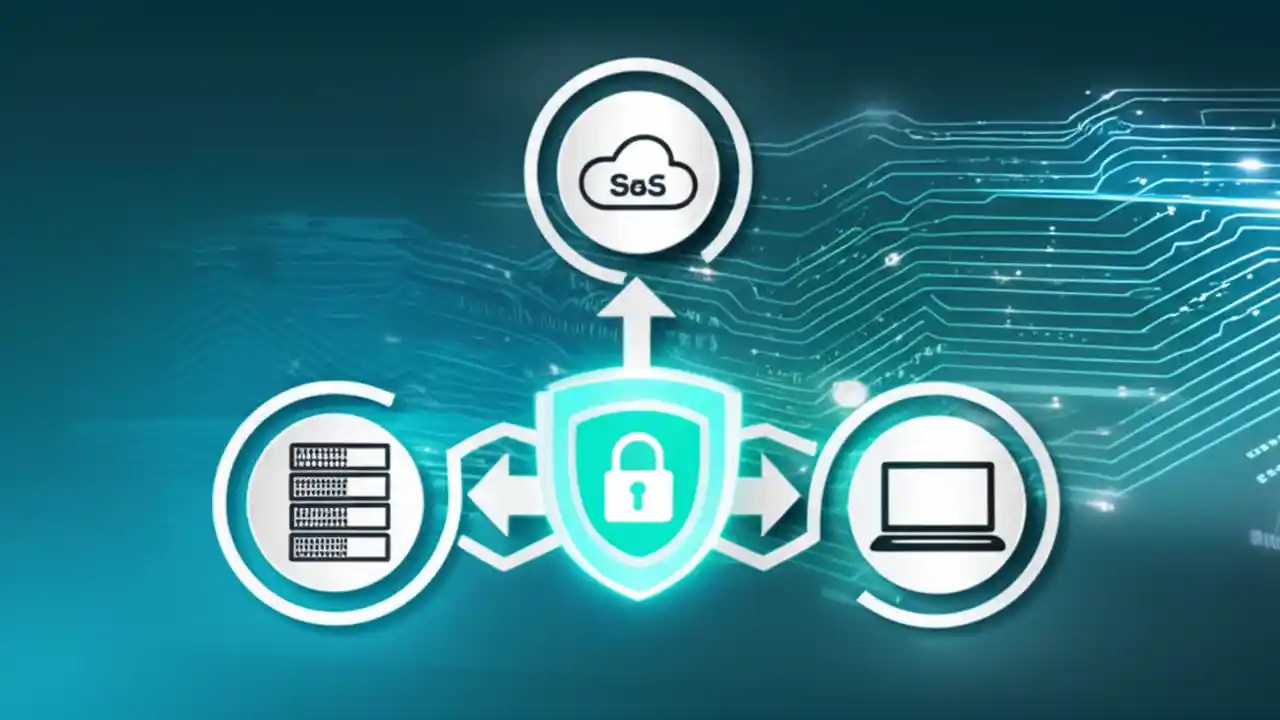 SaS