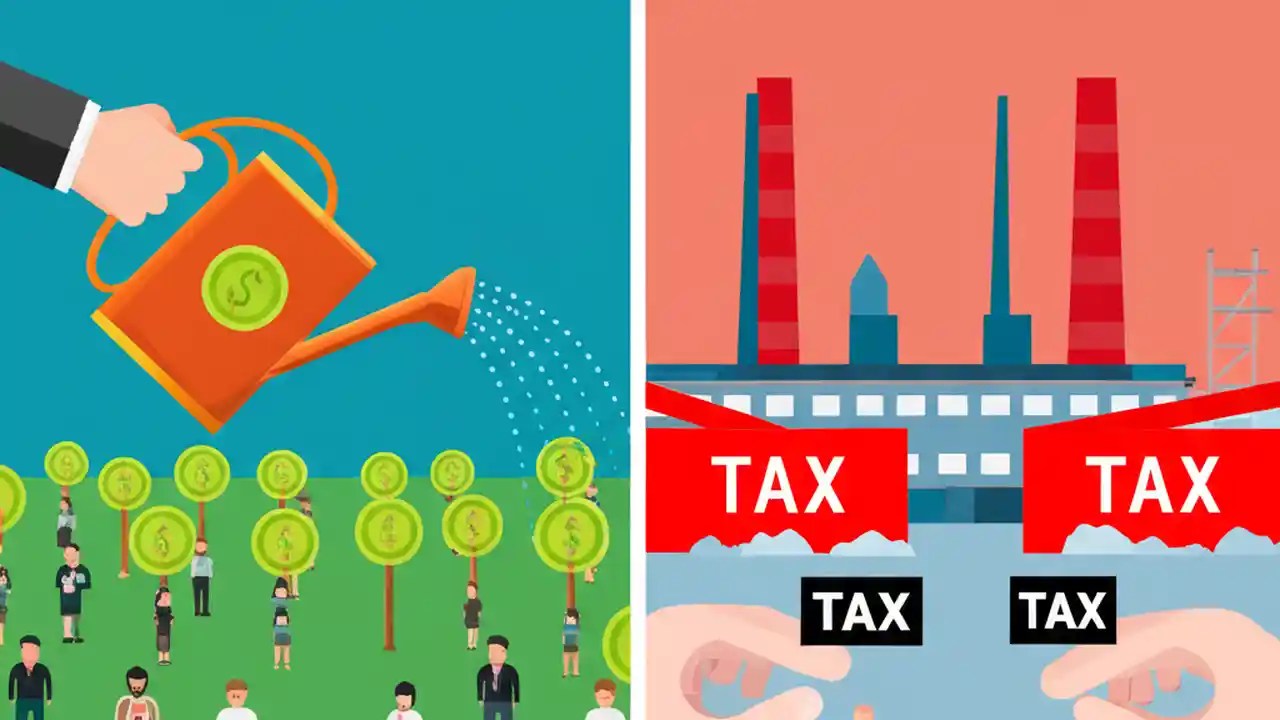 TAX
TAX
TAX
TAX