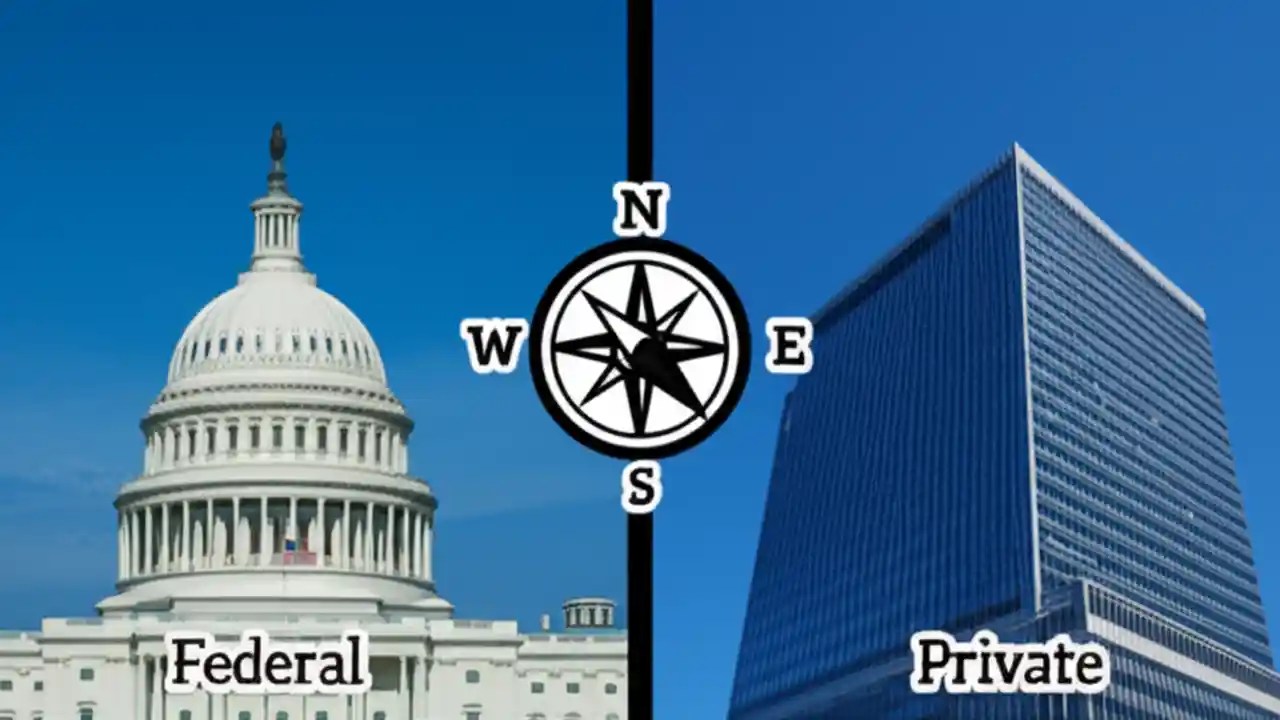 N
W
E
S
Federal
Private