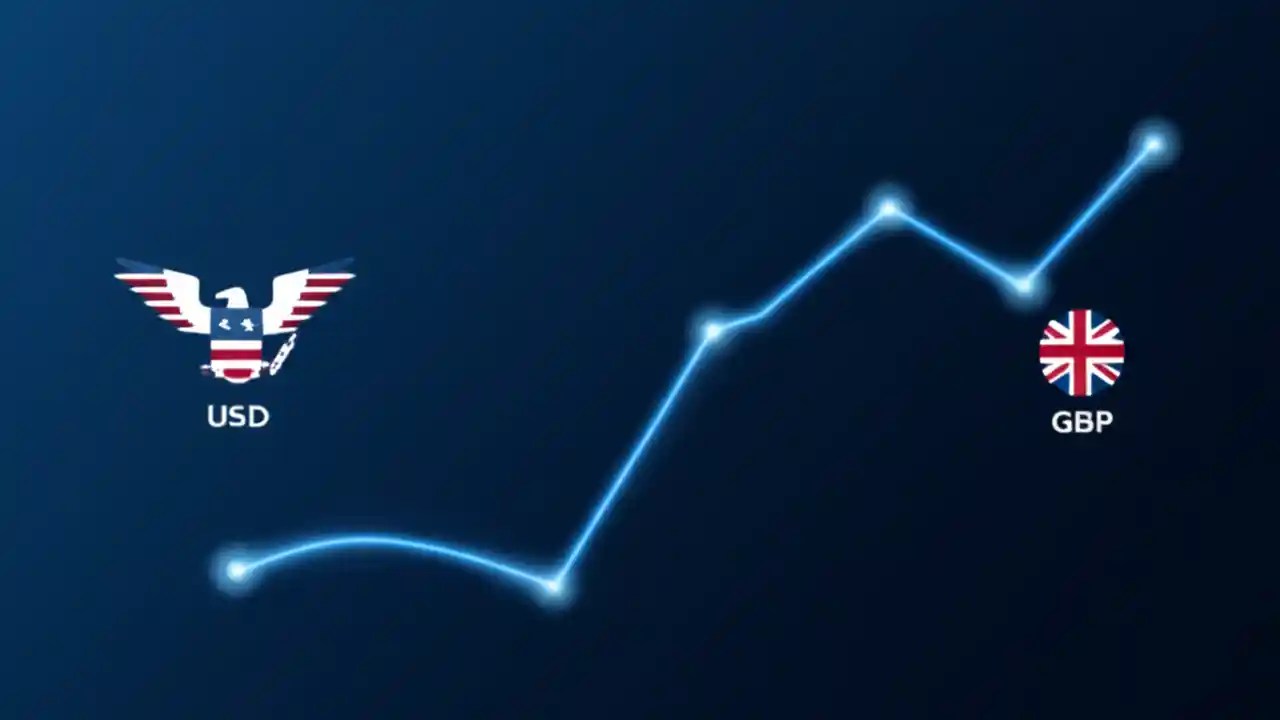 USD

GBP