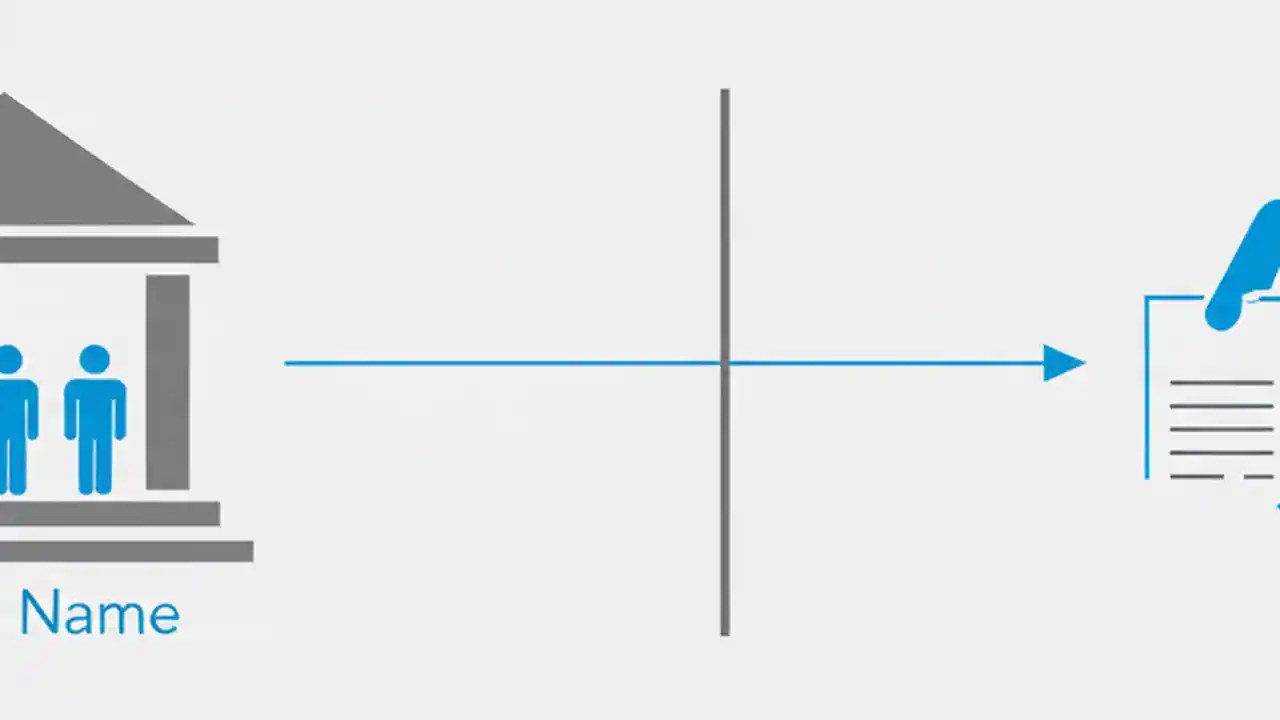 Name