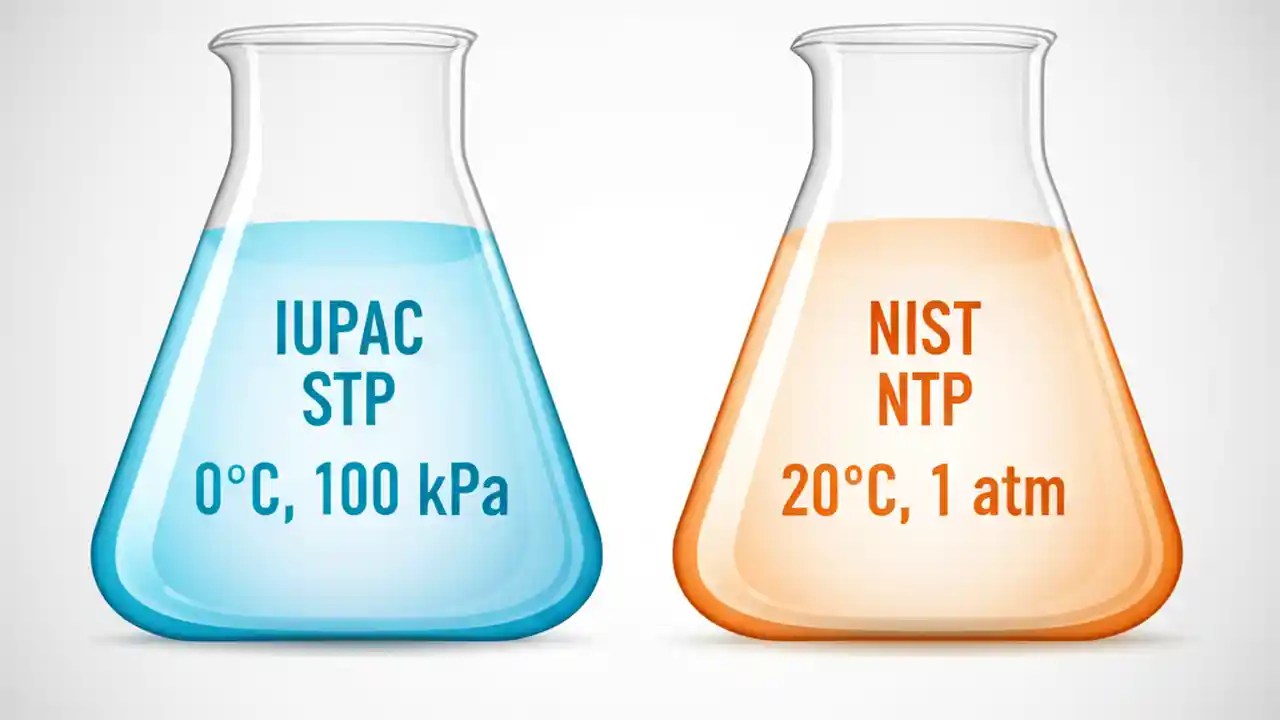 IUPAC
STP
0°C, 100 kPa

NIST
NTP
20°C, 1 atm