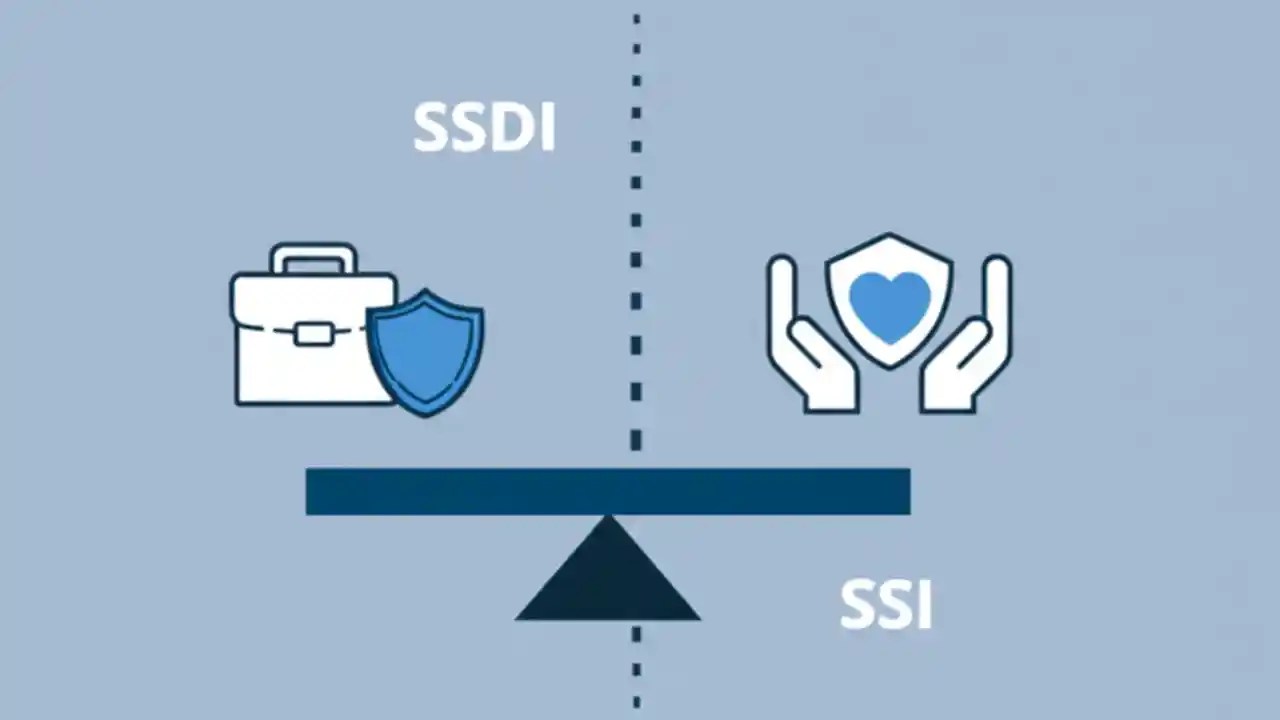 SSDI

SSI