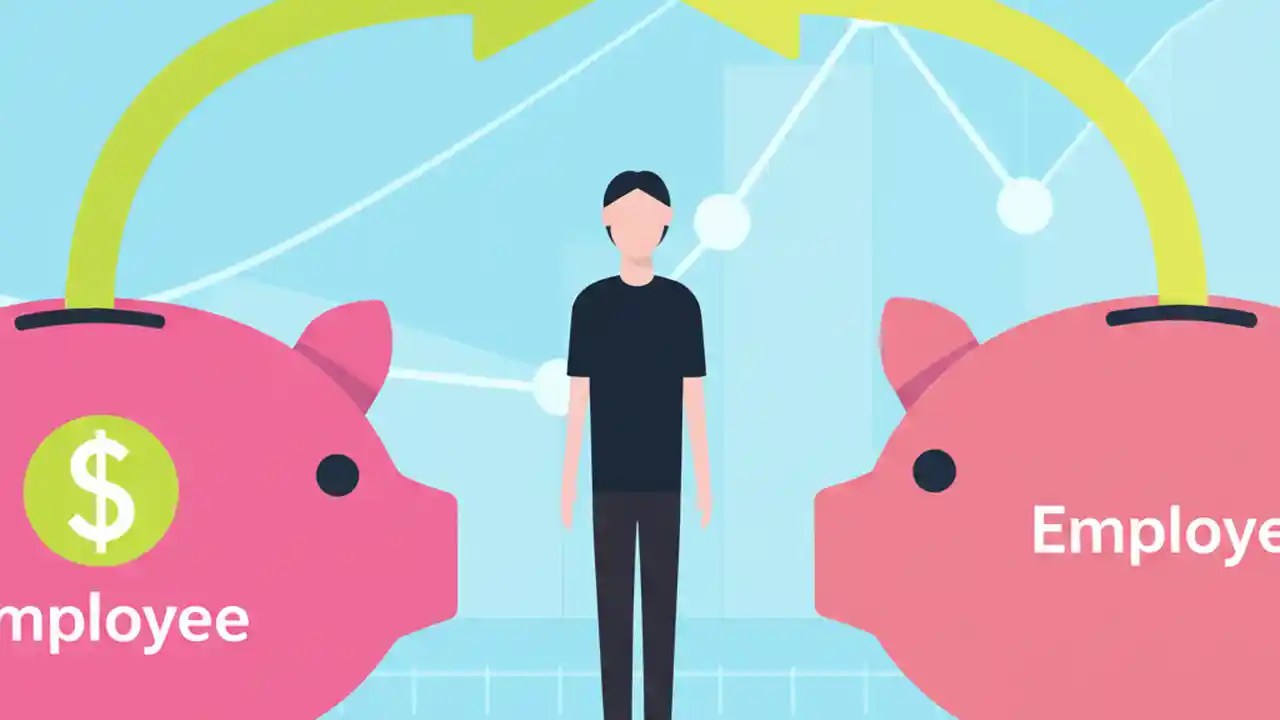 $

mployee

Employe