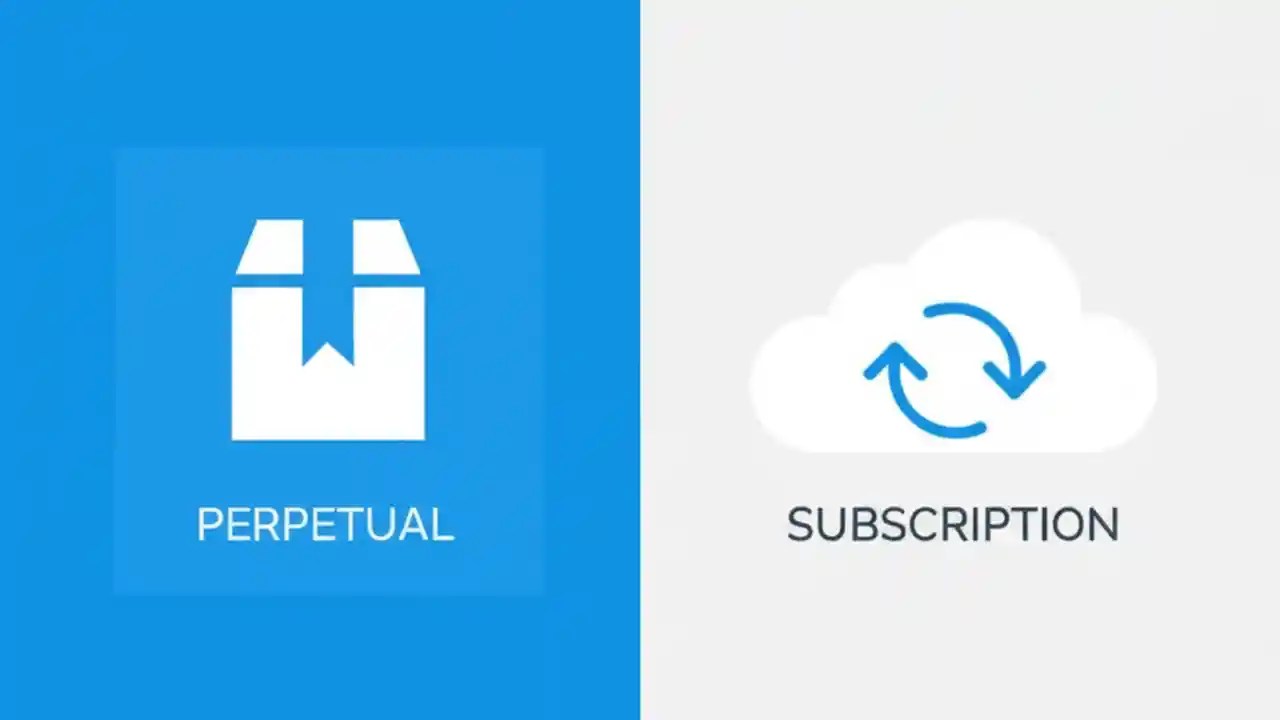 PERPETUAL

SUBSCRIPTION