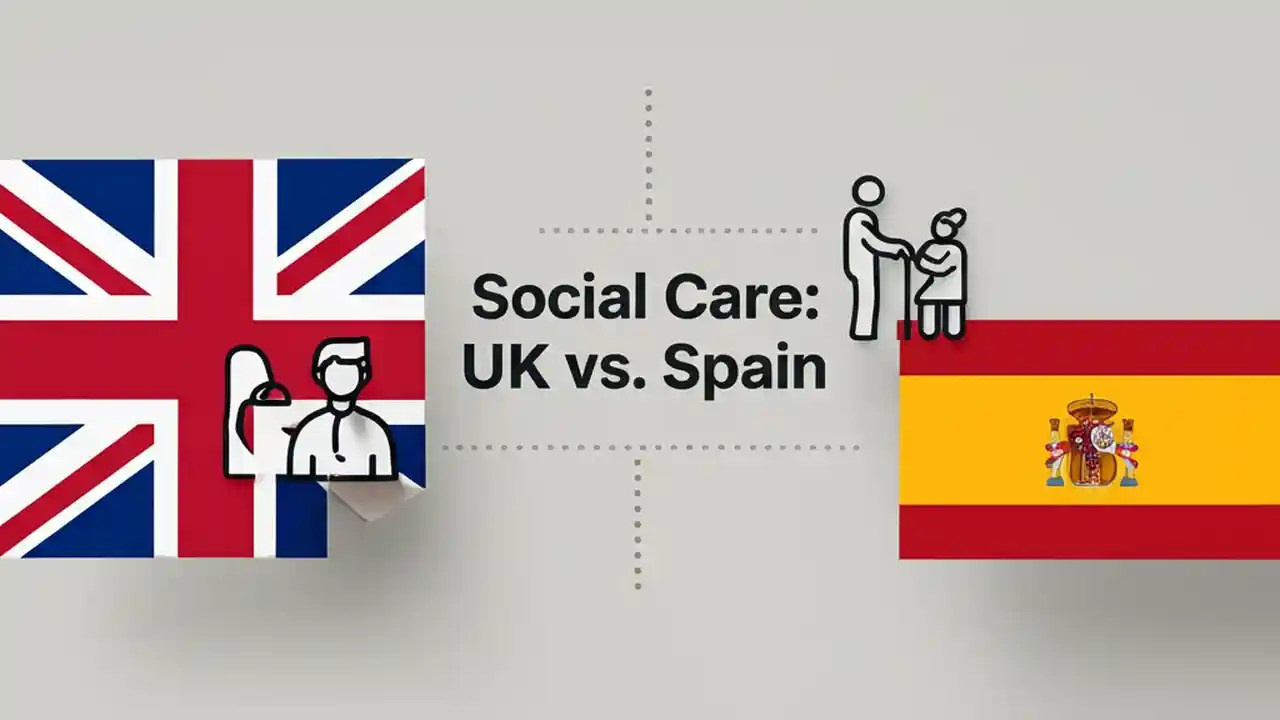 Social Care:
UK vs. Spain