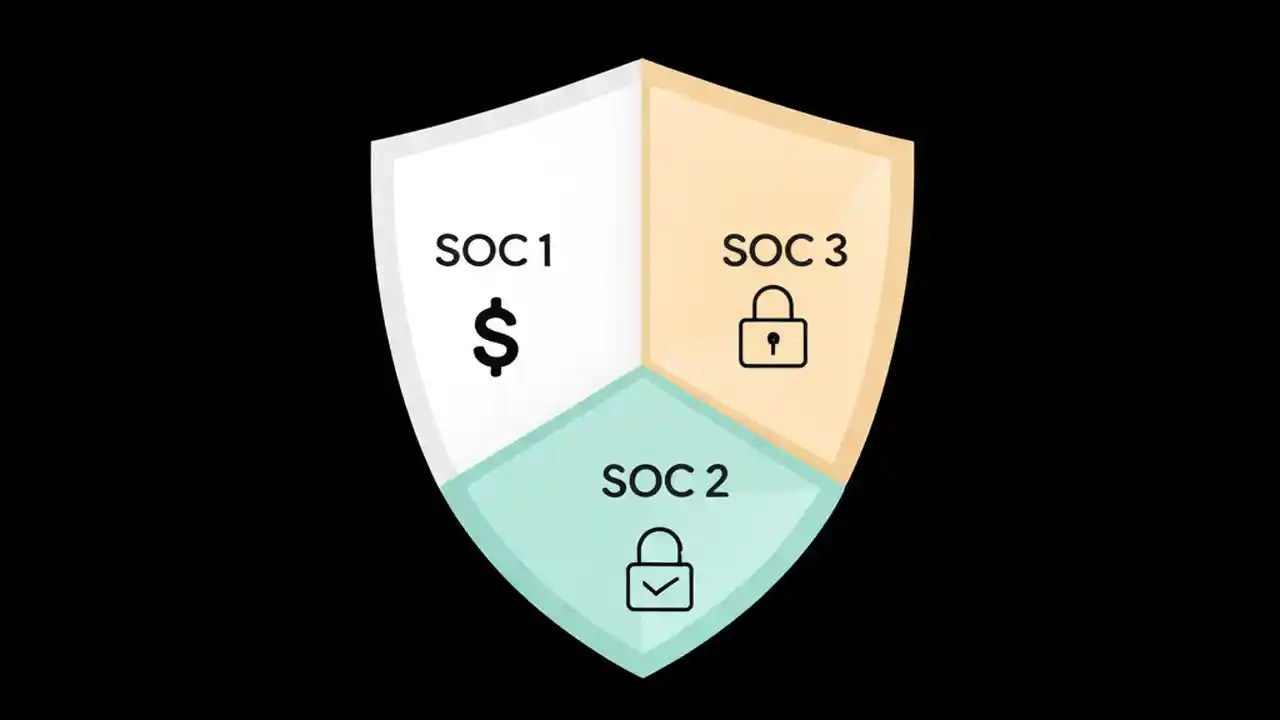 SOC 1
$

SOC 3

SOC 2