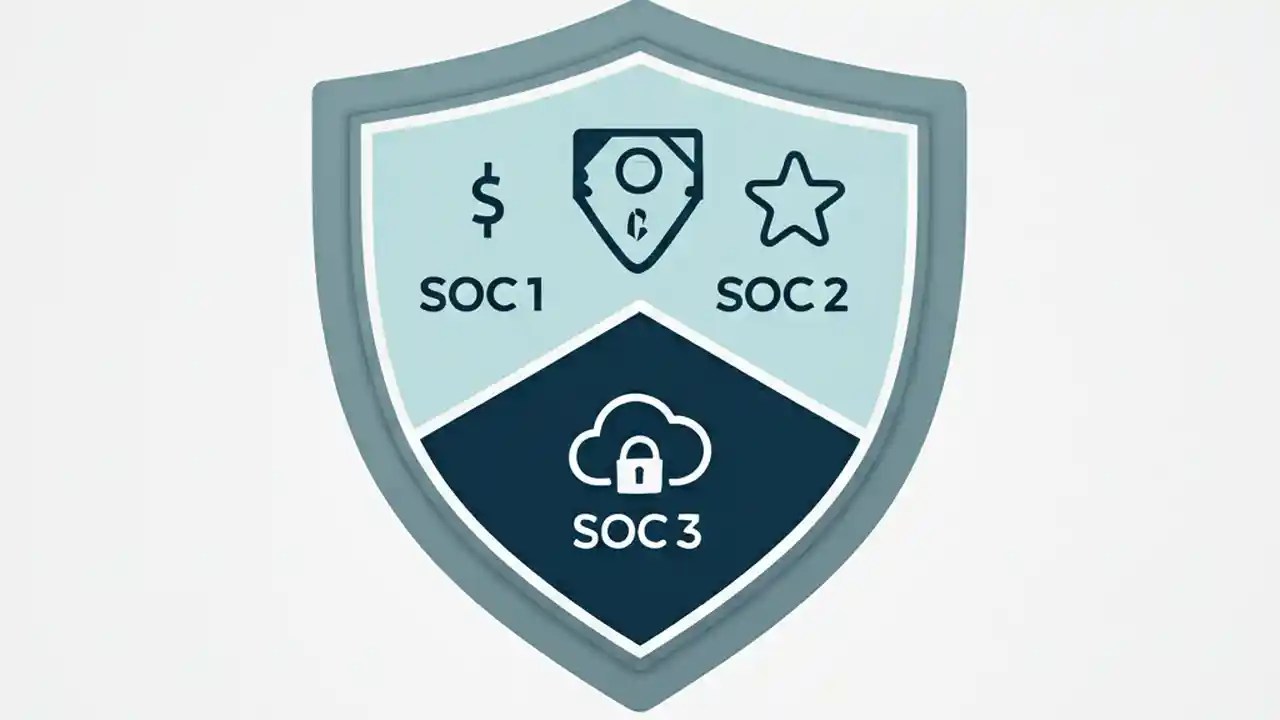 $

SOC 1

SOC 2

SOC 3