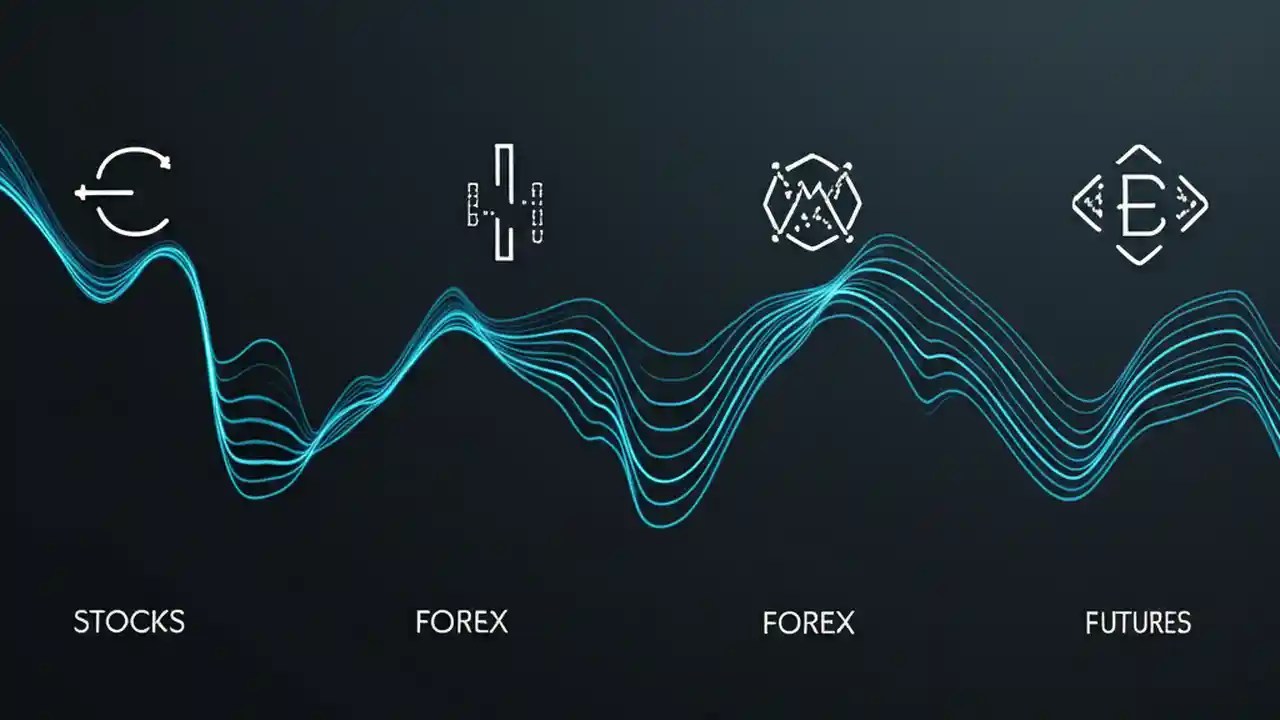 STOCKS

FOREX

FOREX

FUTURES