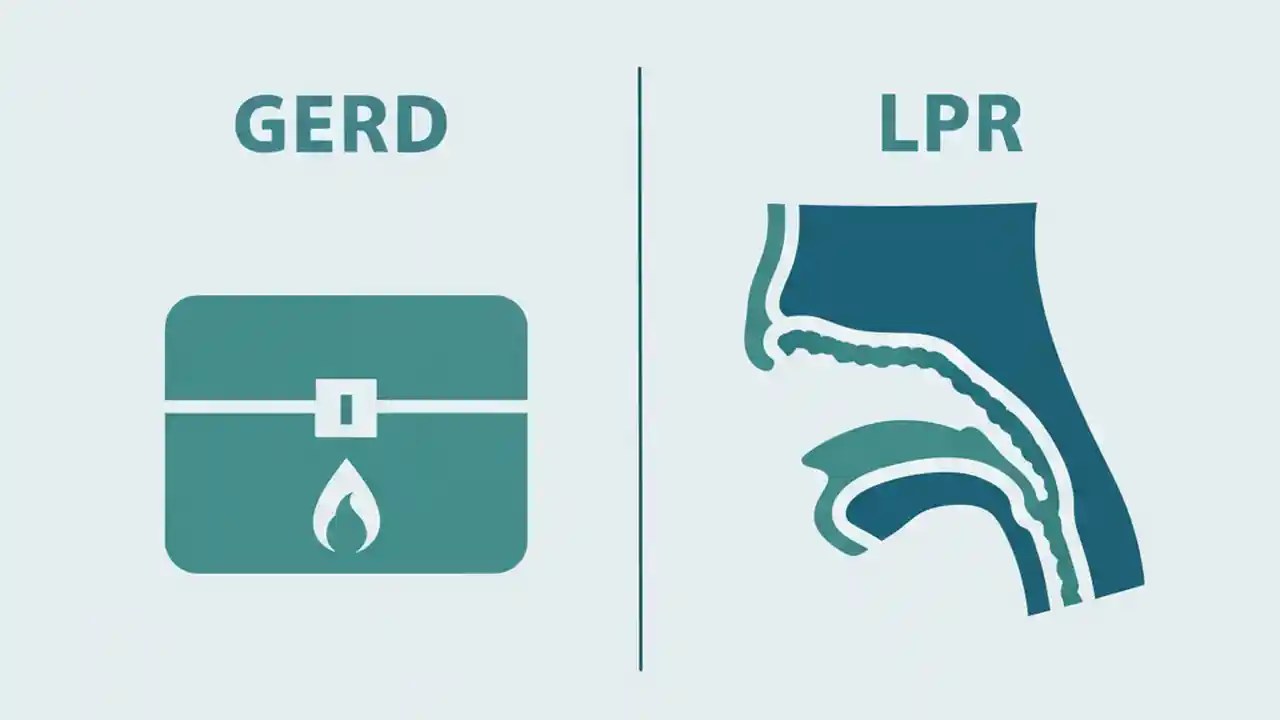 GERD

LPR