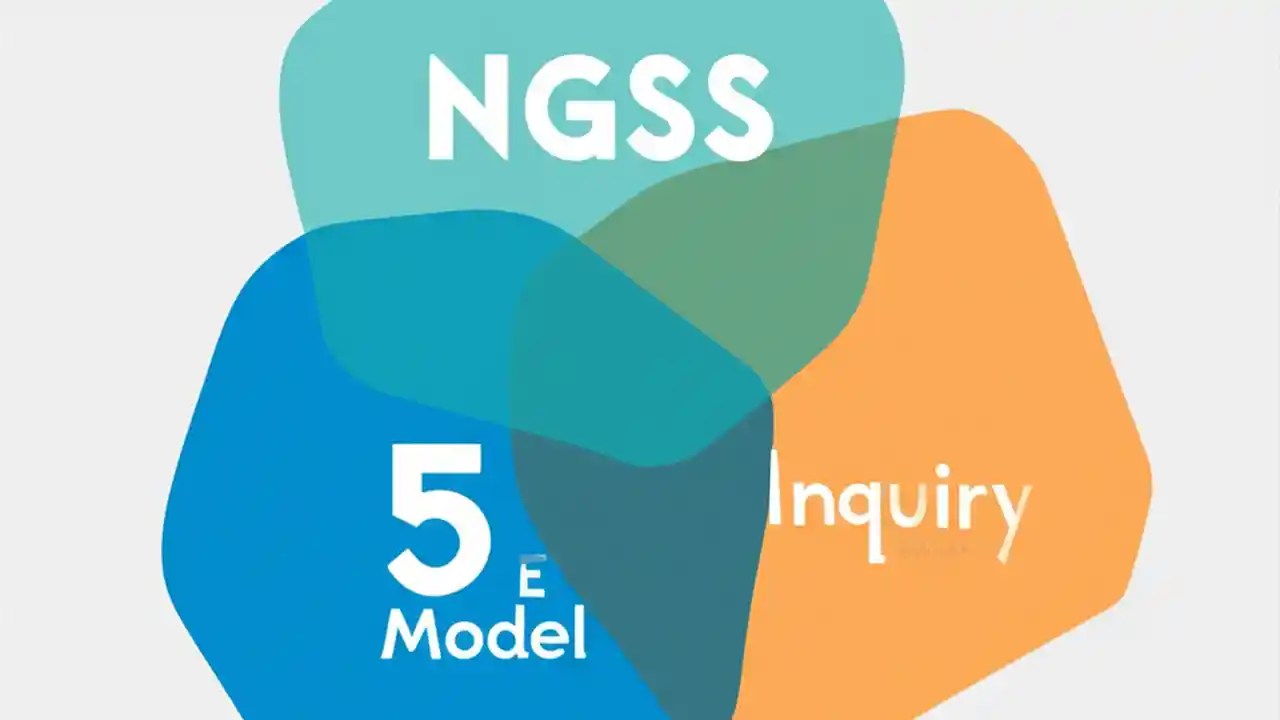 NGSS

5
E
Model

Inquiry