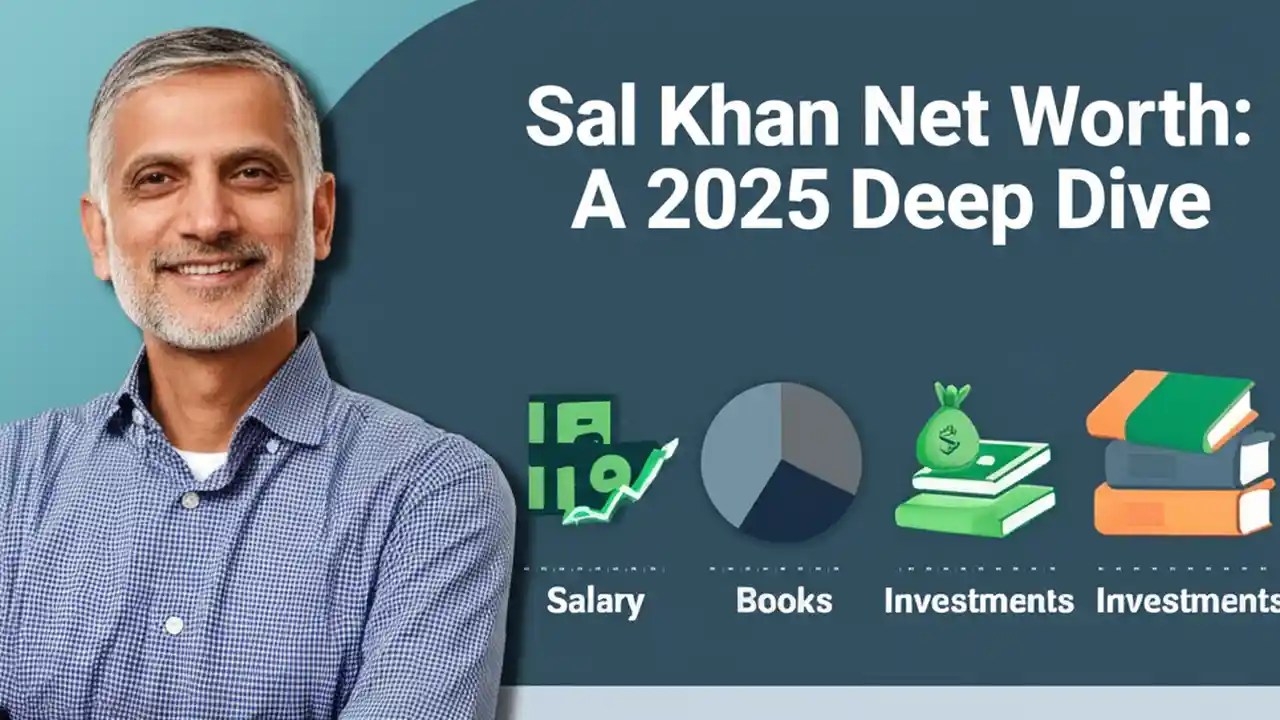 Sal Khan Net Worth: A 2025 Deep Dive

Salary

Books

Investments

Investments