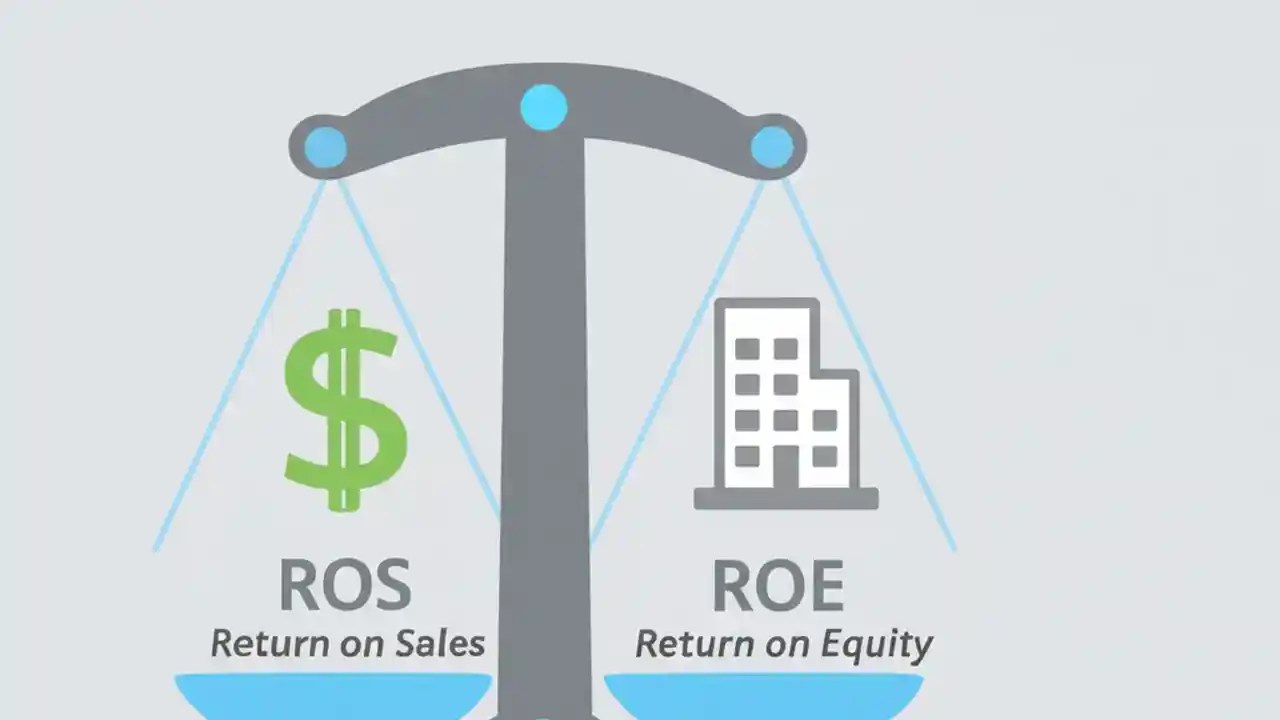 $

ROS
Return on Sales

ROE
Return on Equity