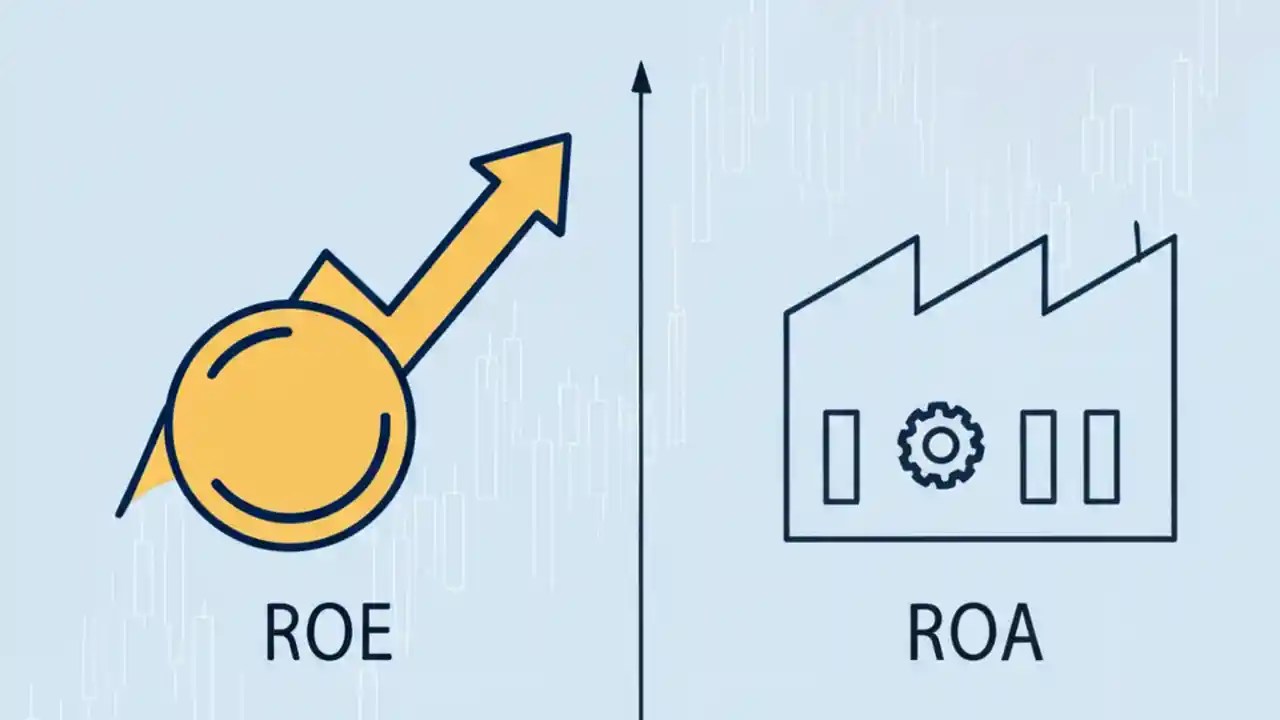 ROE

ROA