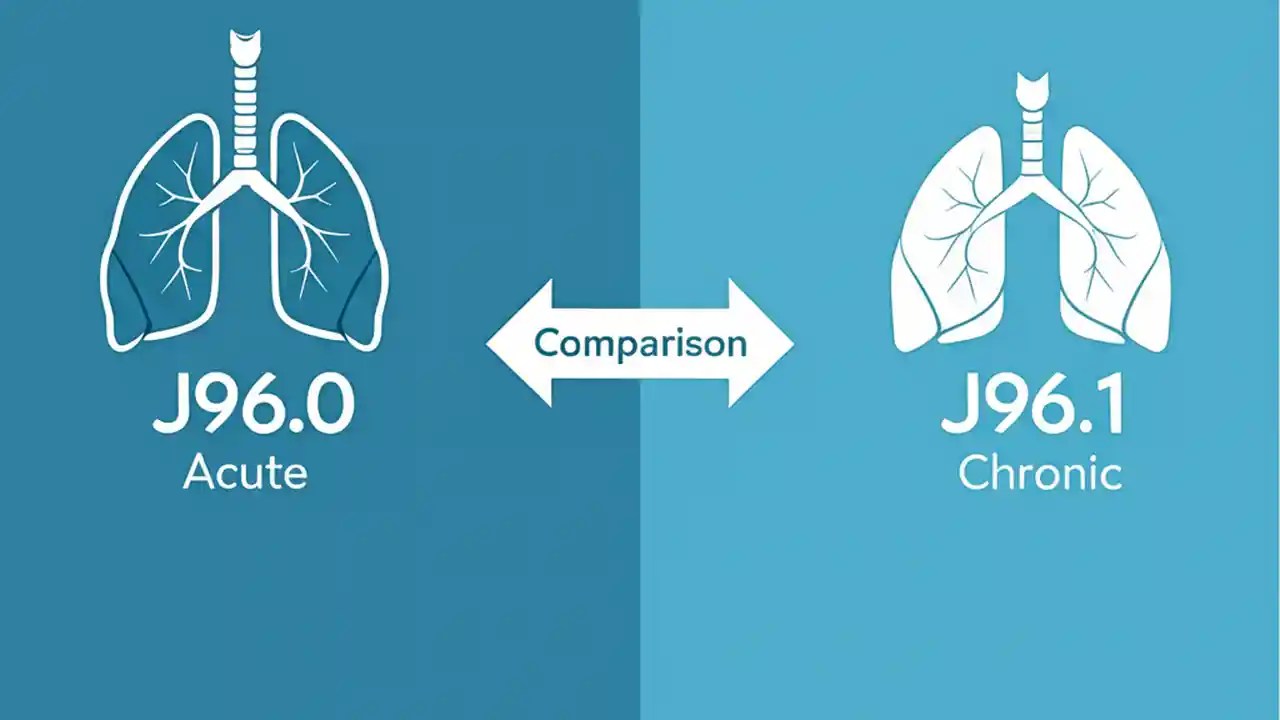 J96.0
Acute

Comparison

J96.1
Chronic