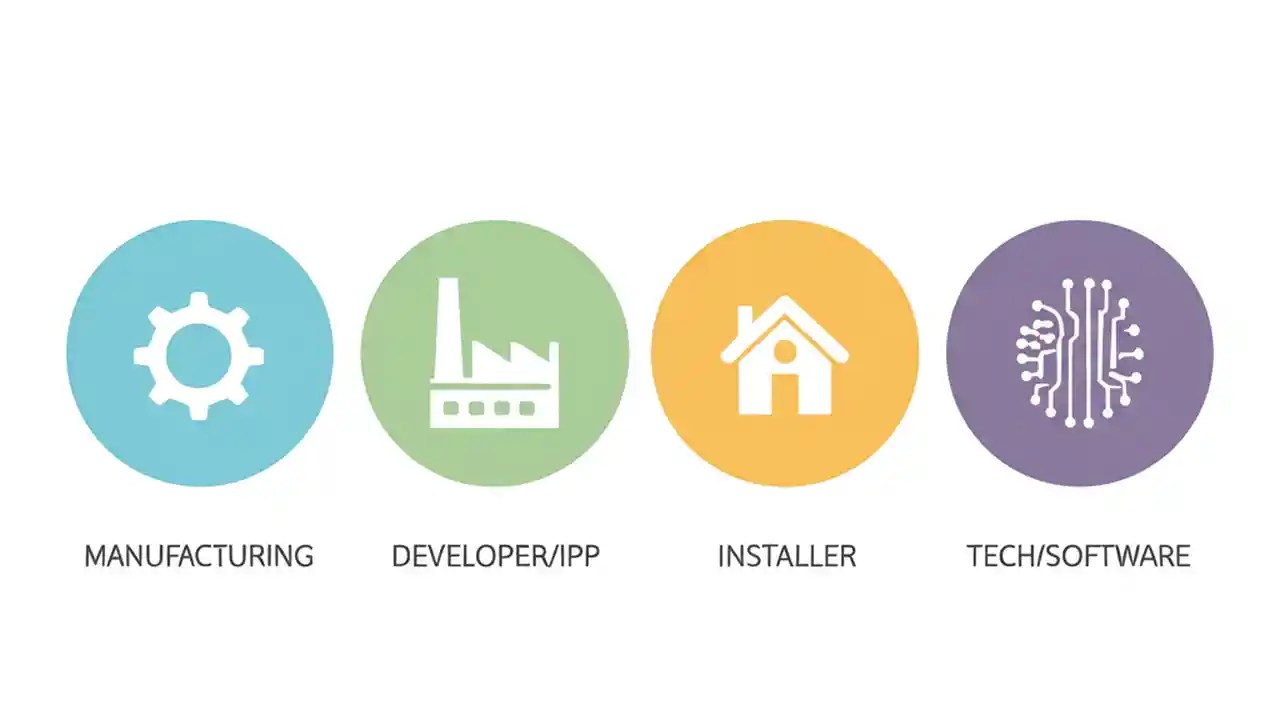 MANUFACTURING

DEVELOPER/IPP

INSTALLER

TECH/SOFTWARE