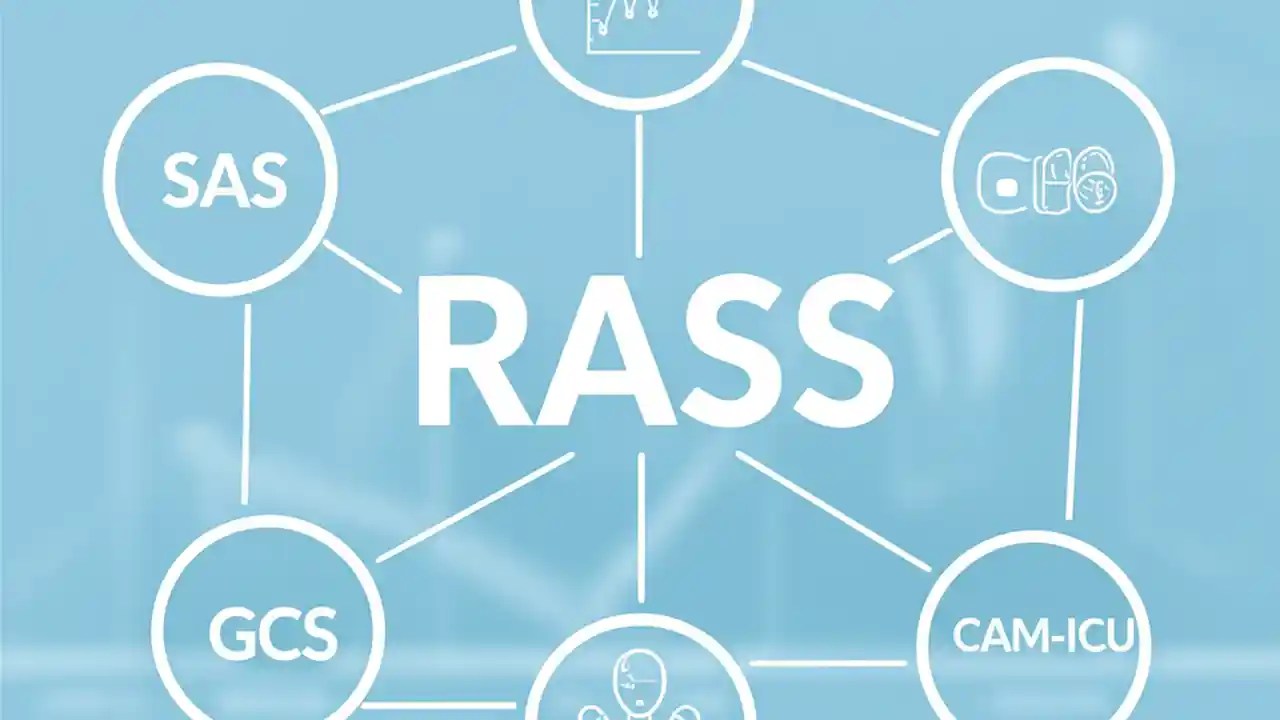 SAS

RASS

GCS

CAM-ICU