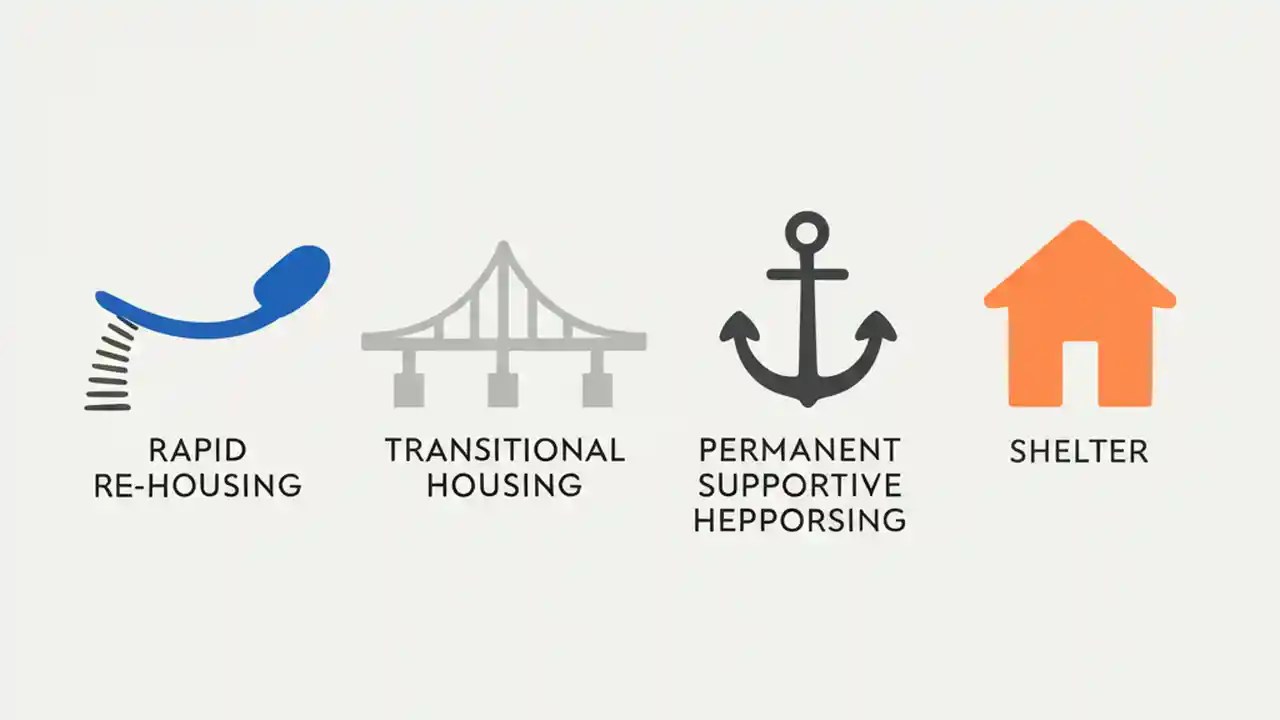 RAPID RE-HOUSING

TRANSITIONAL HOUSING

PERMANENT SUPPORTIVE HEPPORSING

SHELTER