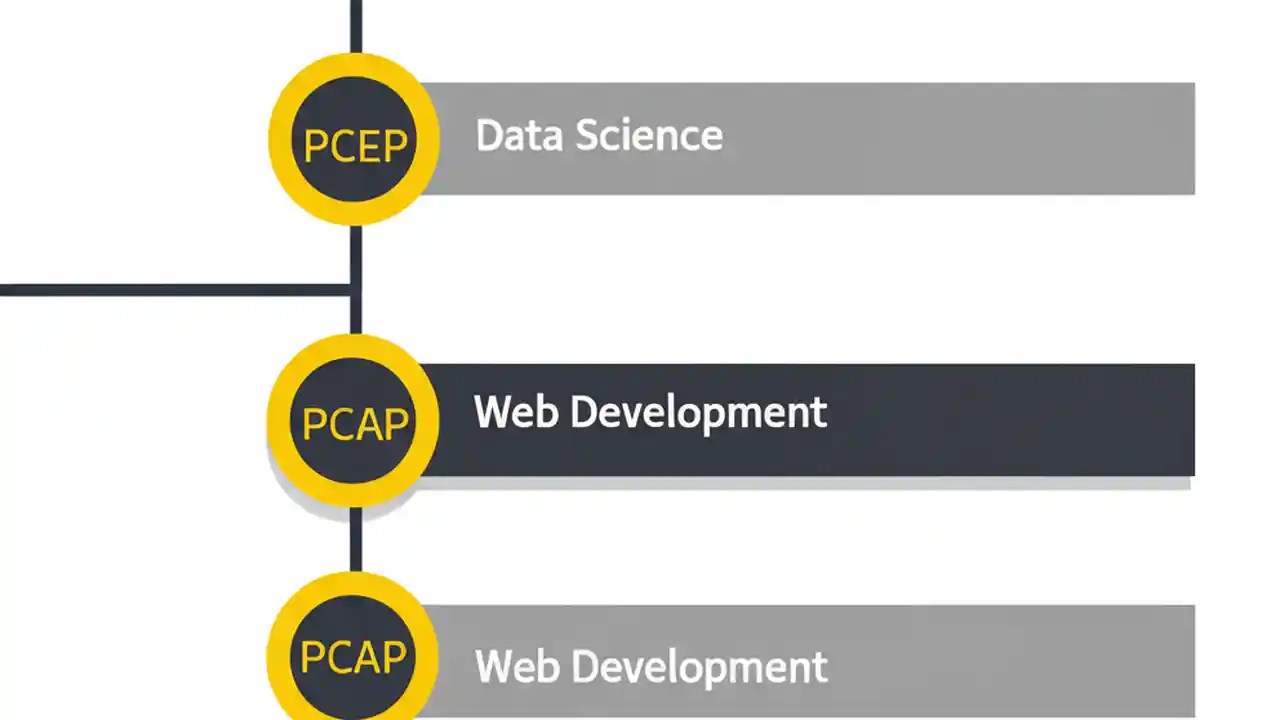 PCEP
Data Science

PCAP
Web Development

PCAP
Web Development